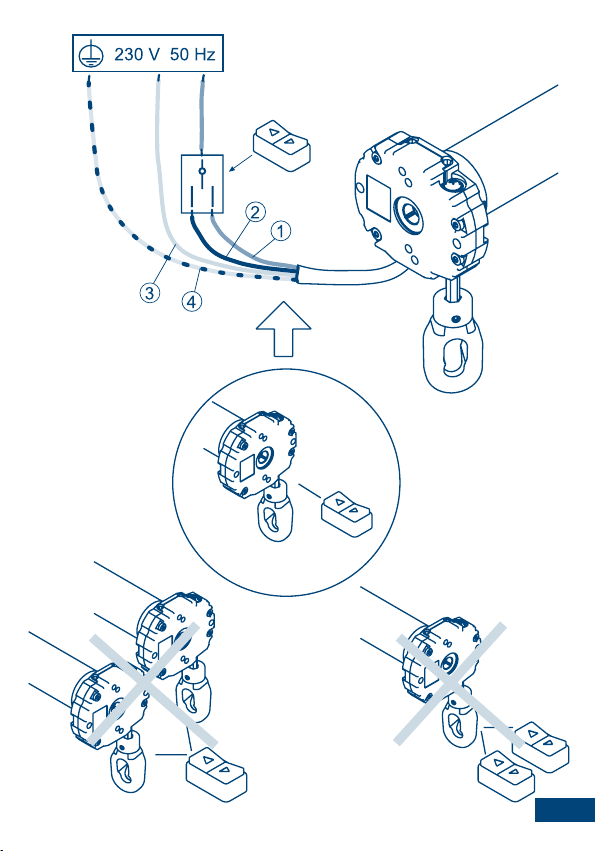 230 V 50 Hz

2
1
3
4