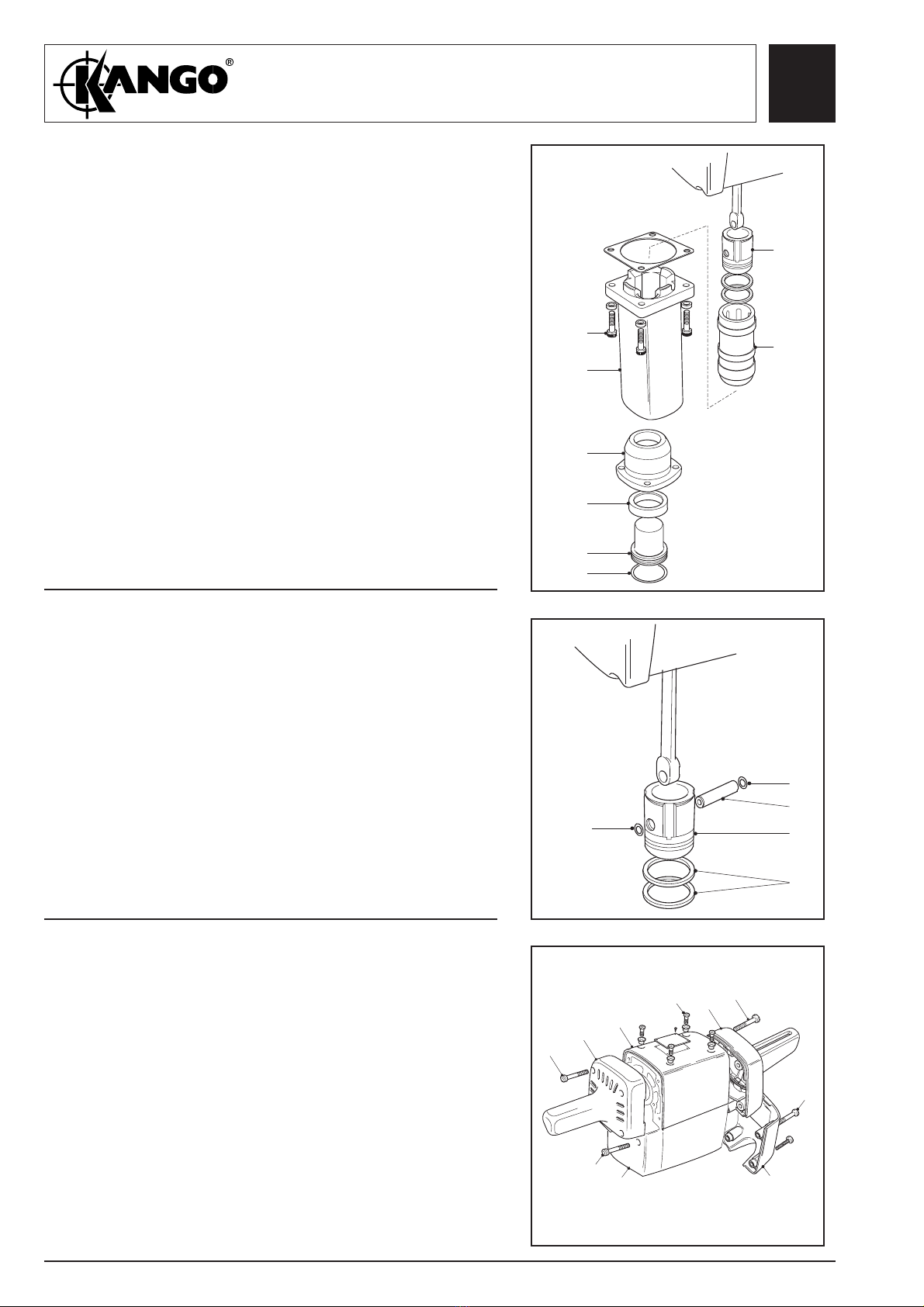 KANGO®