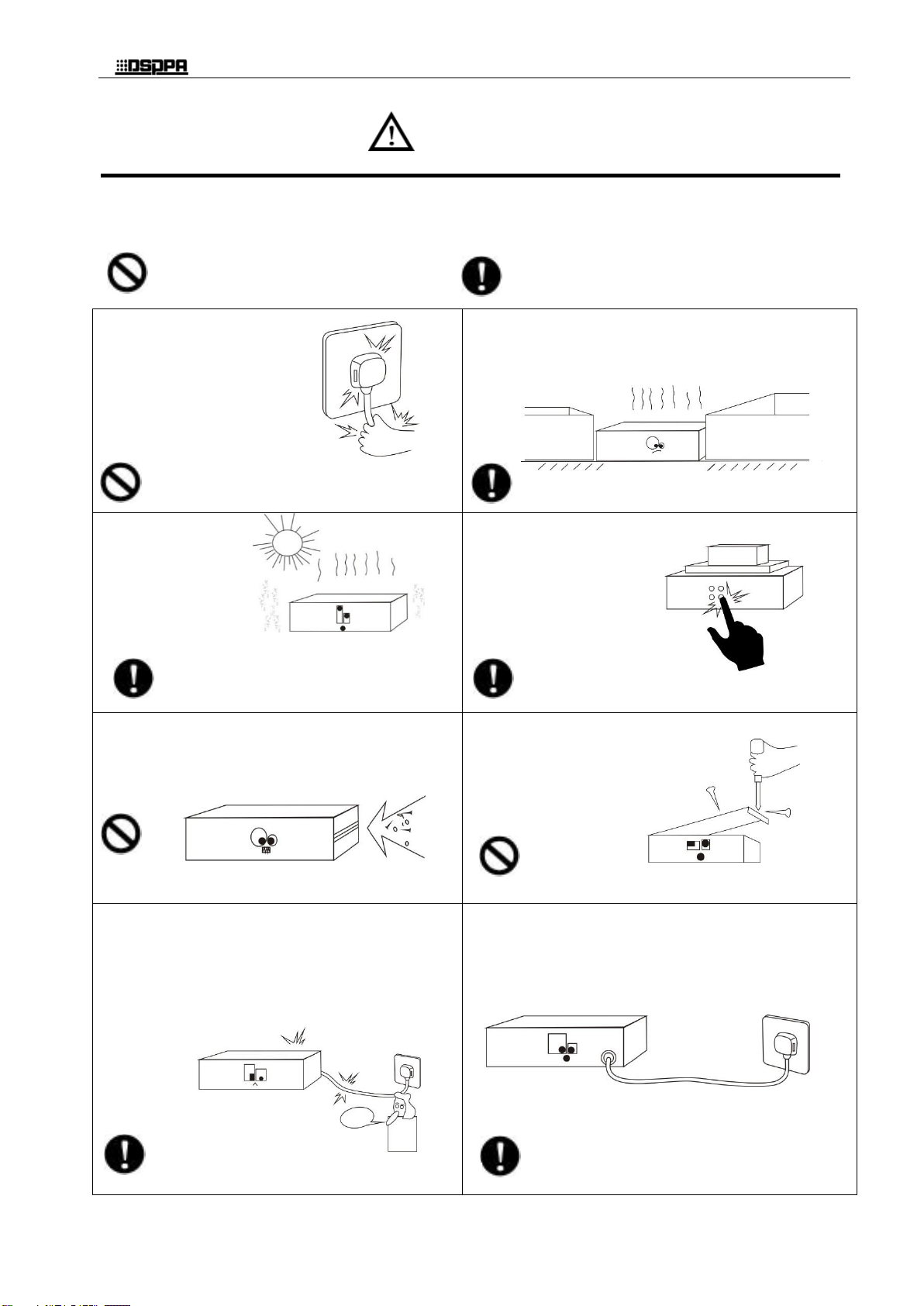 DSPPA