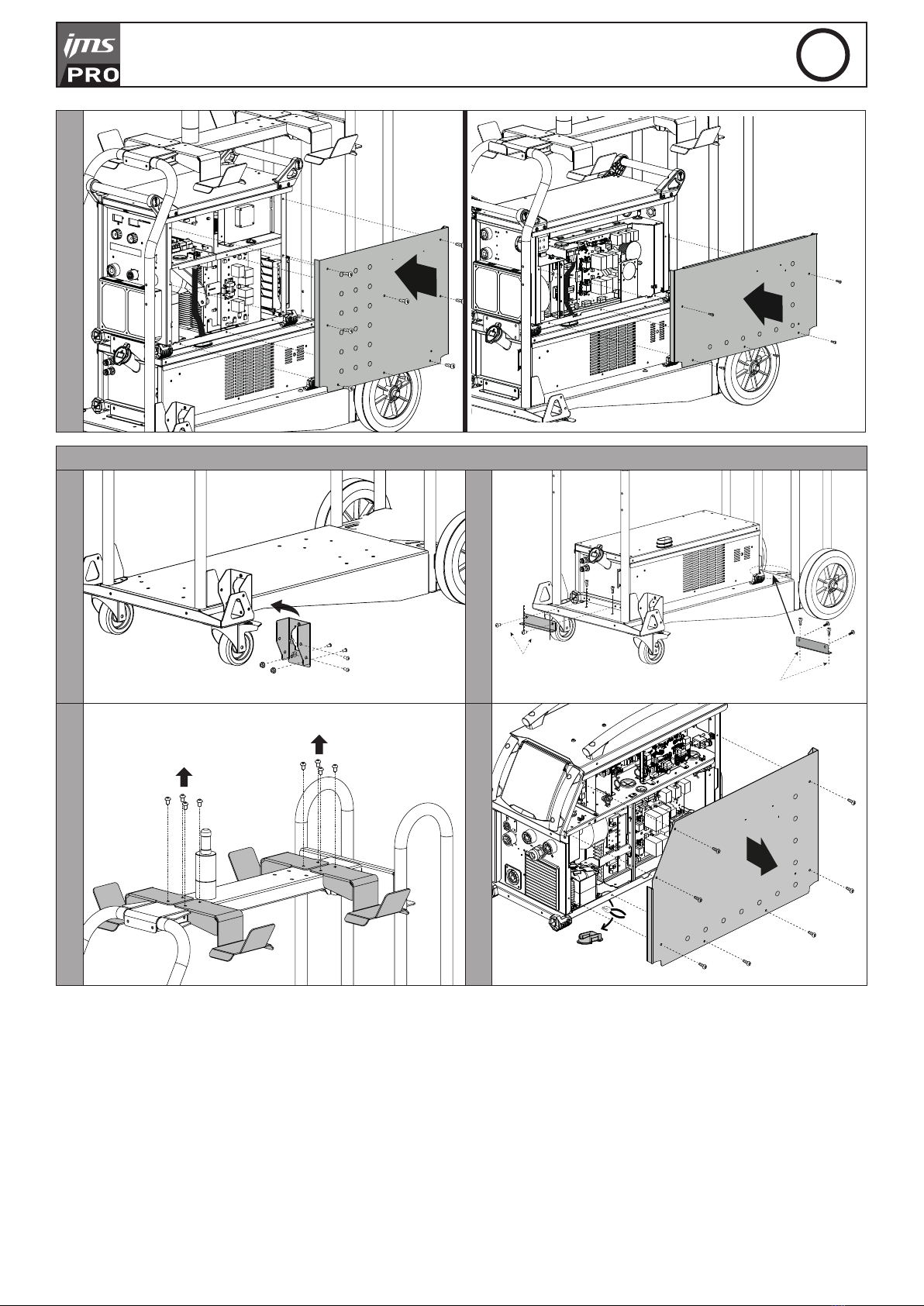 jms
PRO