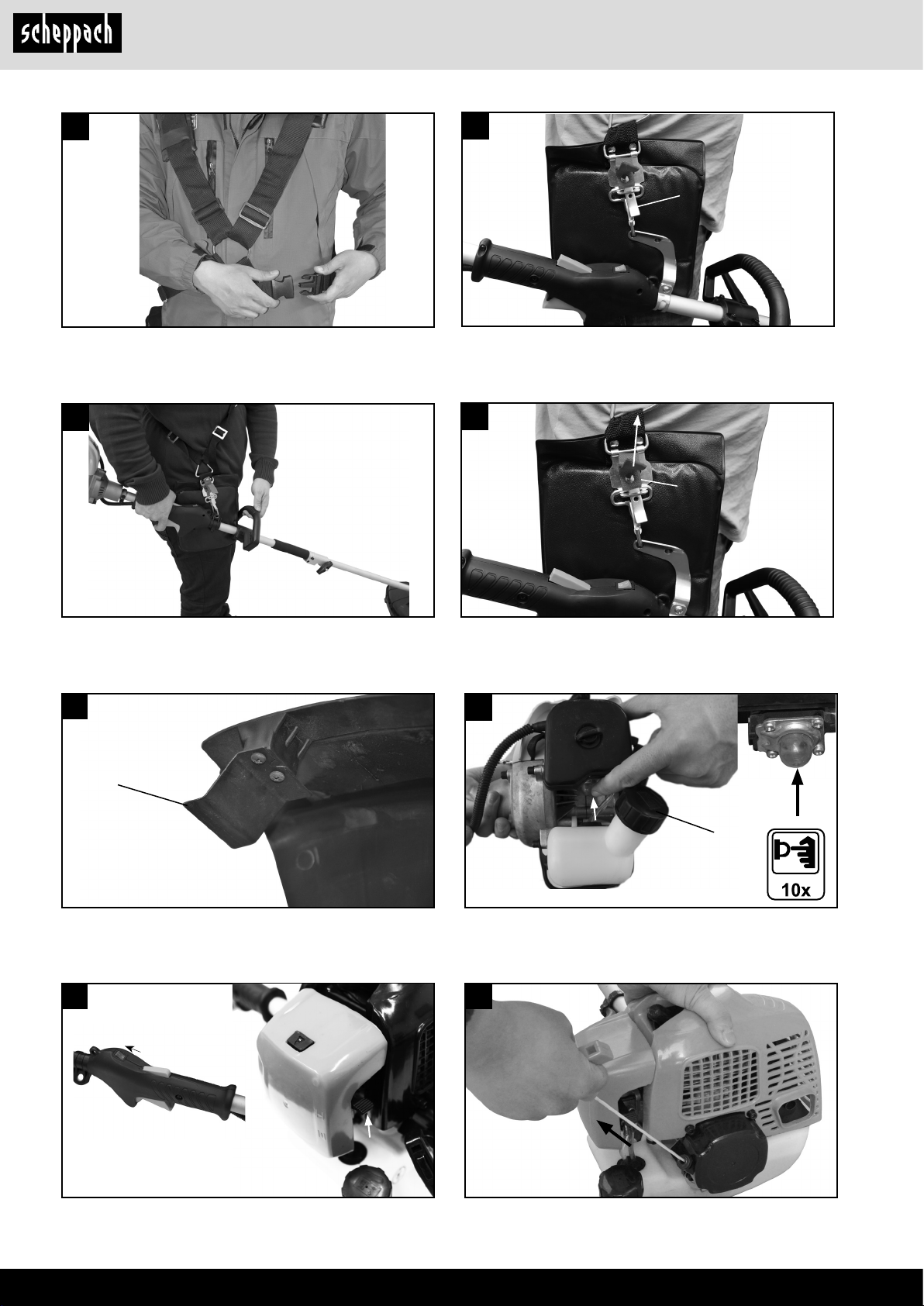 scheppach

10x