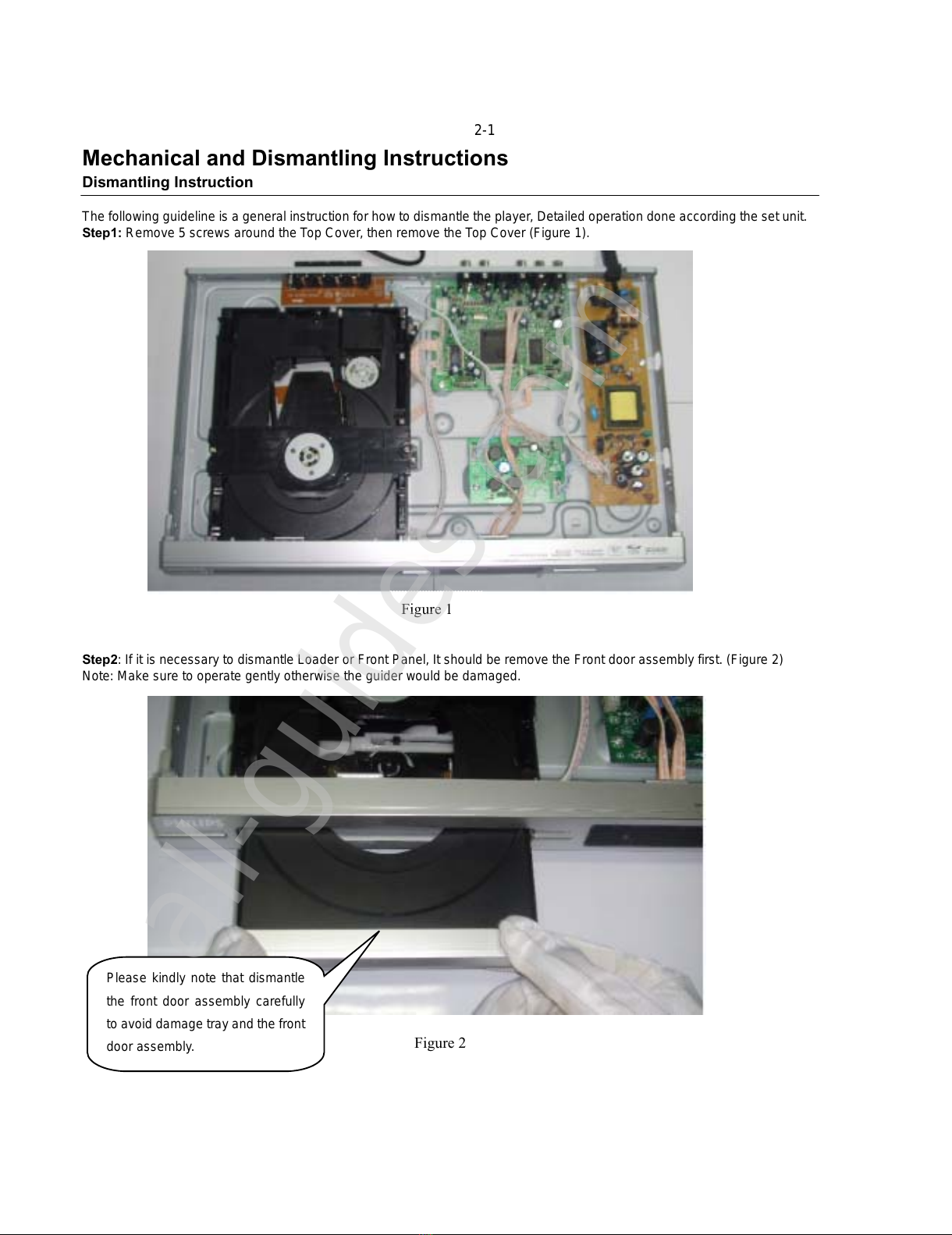 2-1

Mechanical and Dismantling Instructions

Dismantling Instruction

The following guideline is a general instruction for how to dismantle the player, Detailed operation done according the set unit.

Step1: Remove 5 screws around the Top Cover, then remove the Top Cover (Figure 1).

Figure 1

Step2: If it is necessary to dismantle Loader or Front Panel, It should be remove the Front door assembly first. (Figure 2)
Note: Make sure to operate gently otherwise the guider would be damaged.

PHILIPS

Please kindly note that dismantle the front door assembly carefully to avoid damage tray and the front door assembly.

Figure 2