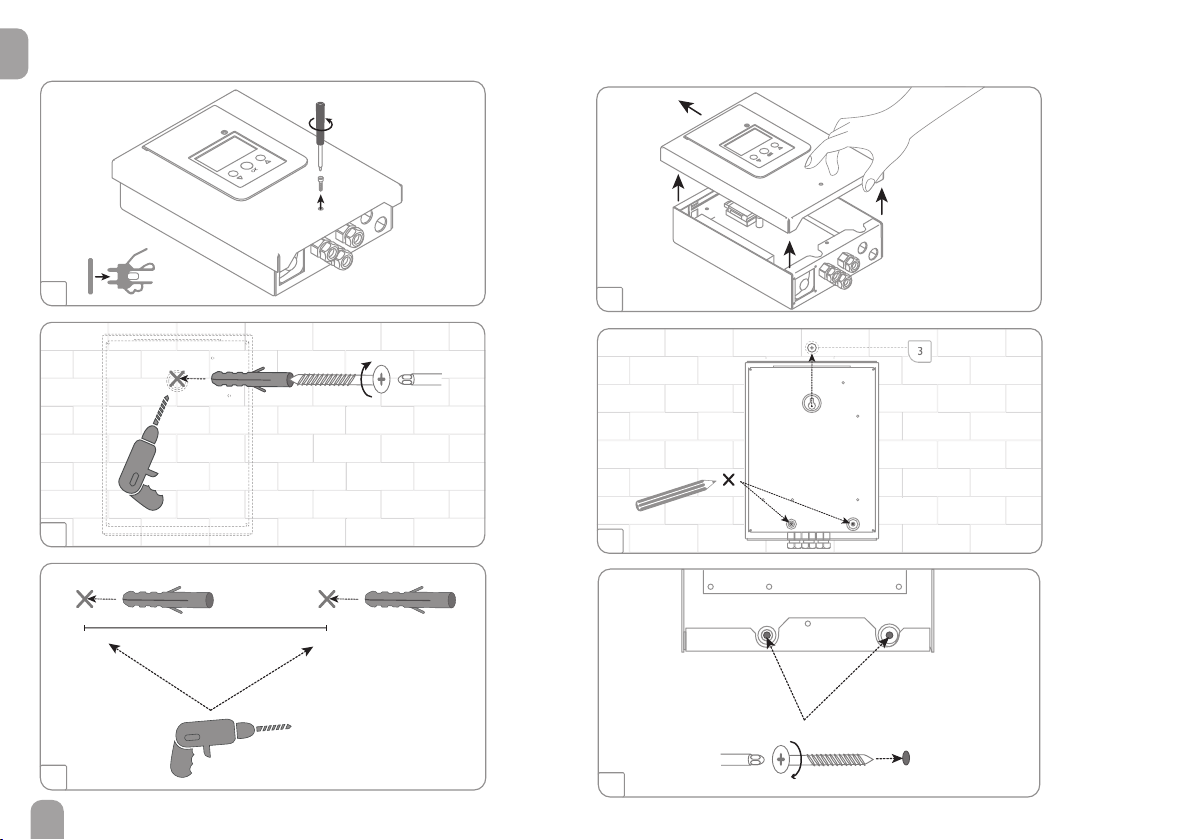 3