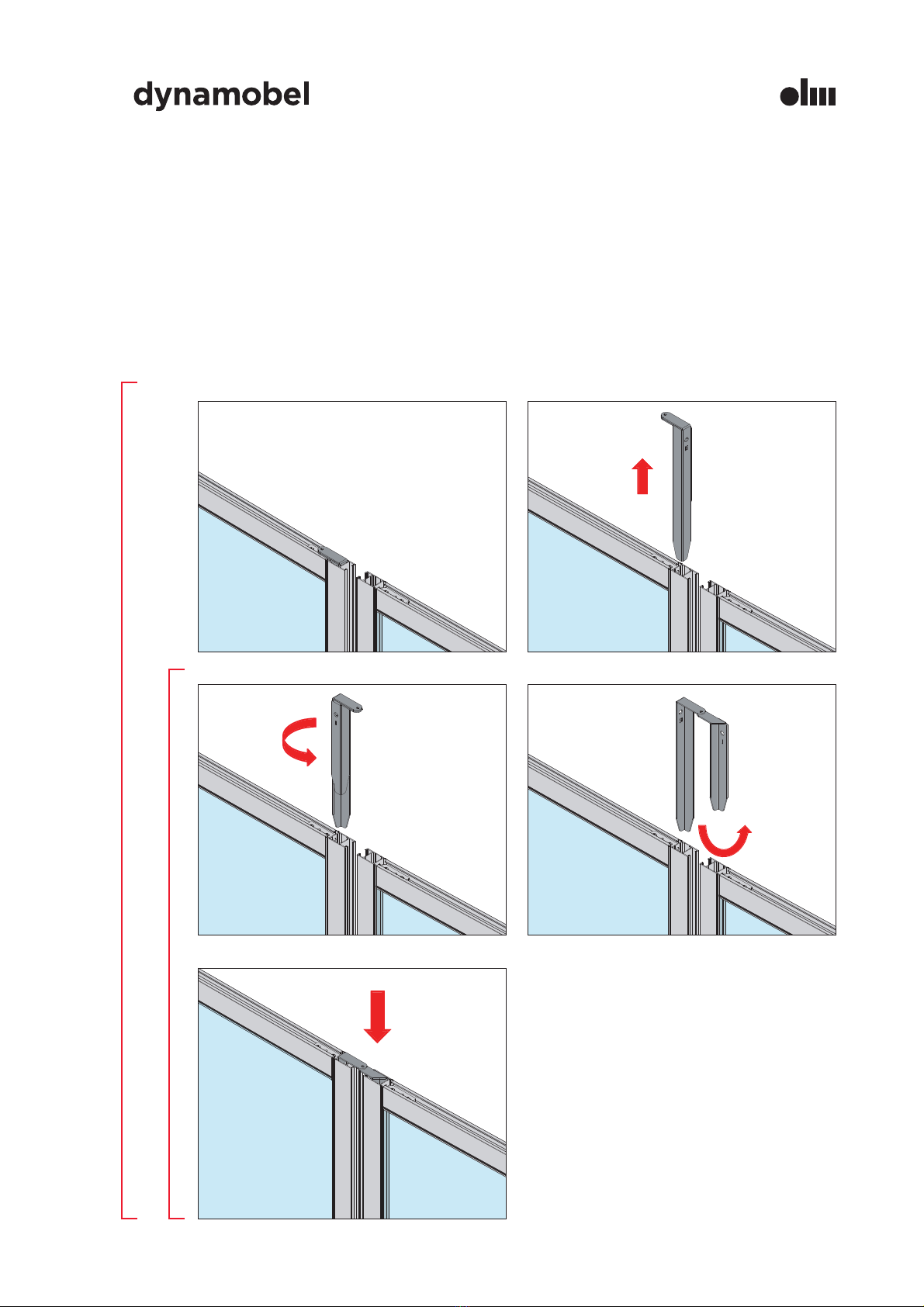 dynamobel