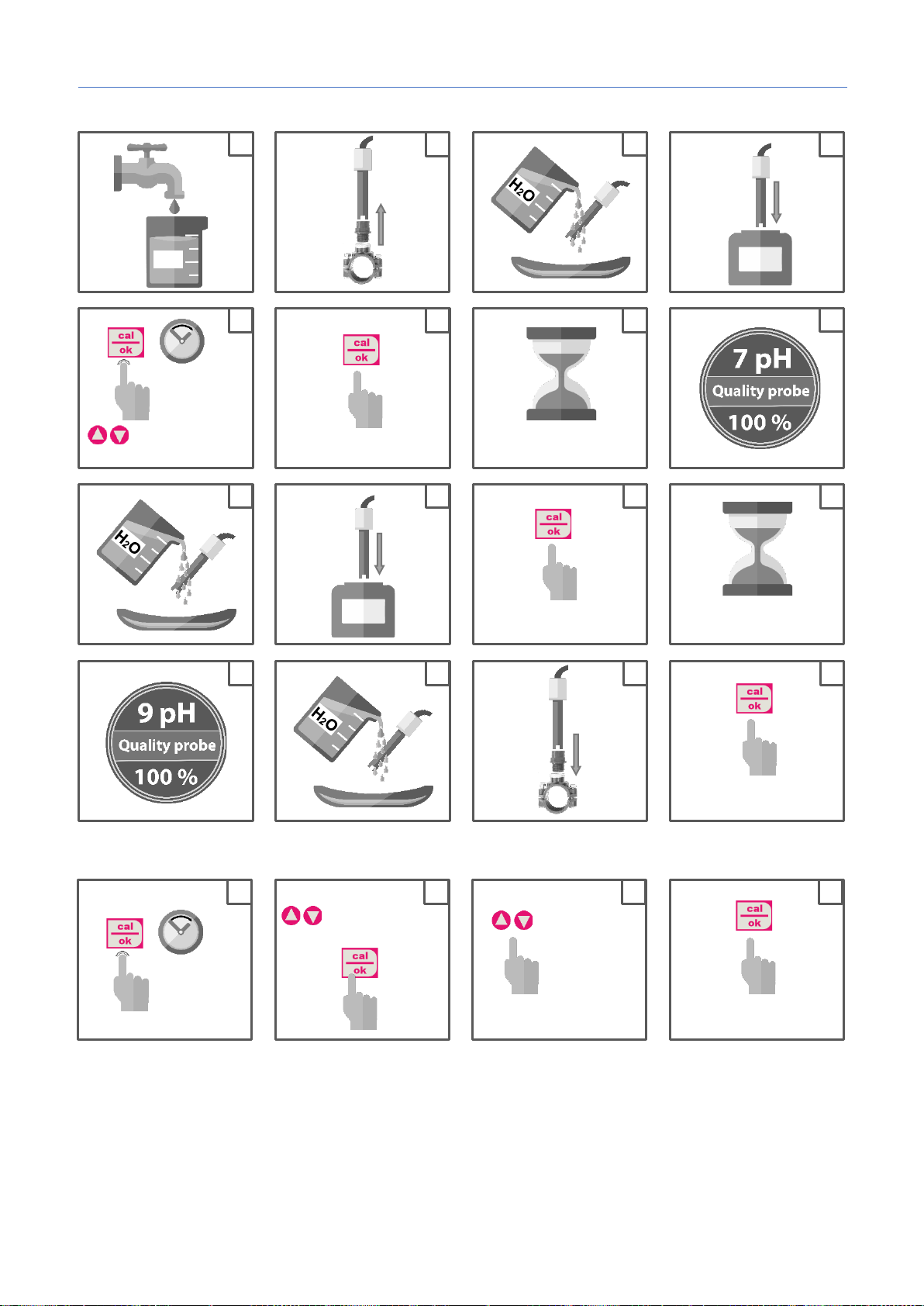 $H_2O$

cal
ok

cal
ok

7 pH
Quality probe
100 %

$H_2O$

cal
ok

9 pH
Quality probe
100 %

$H_2O$

cal
ok

cal
ok

cal
ok

cal
ok