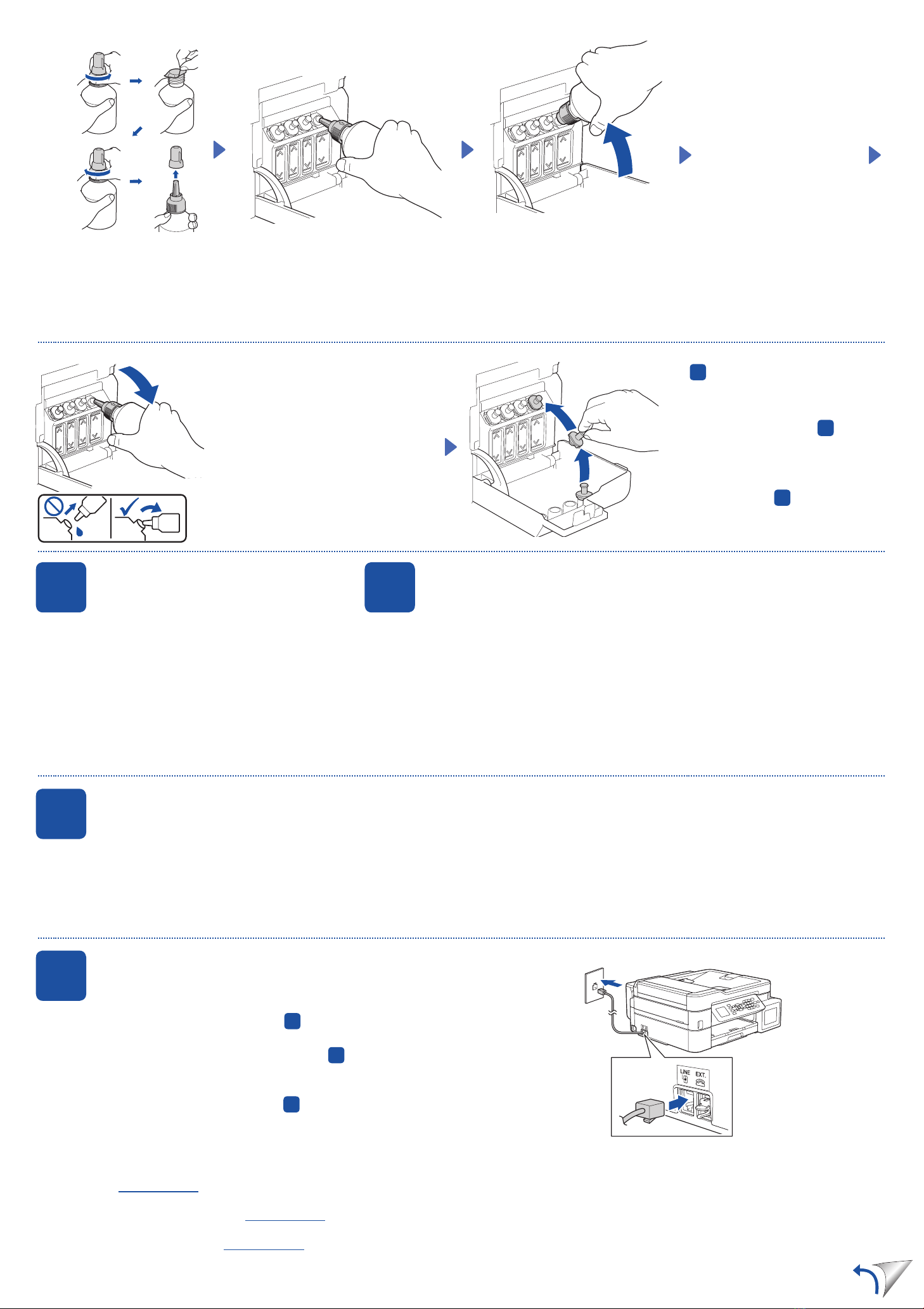 LINE
EXT.