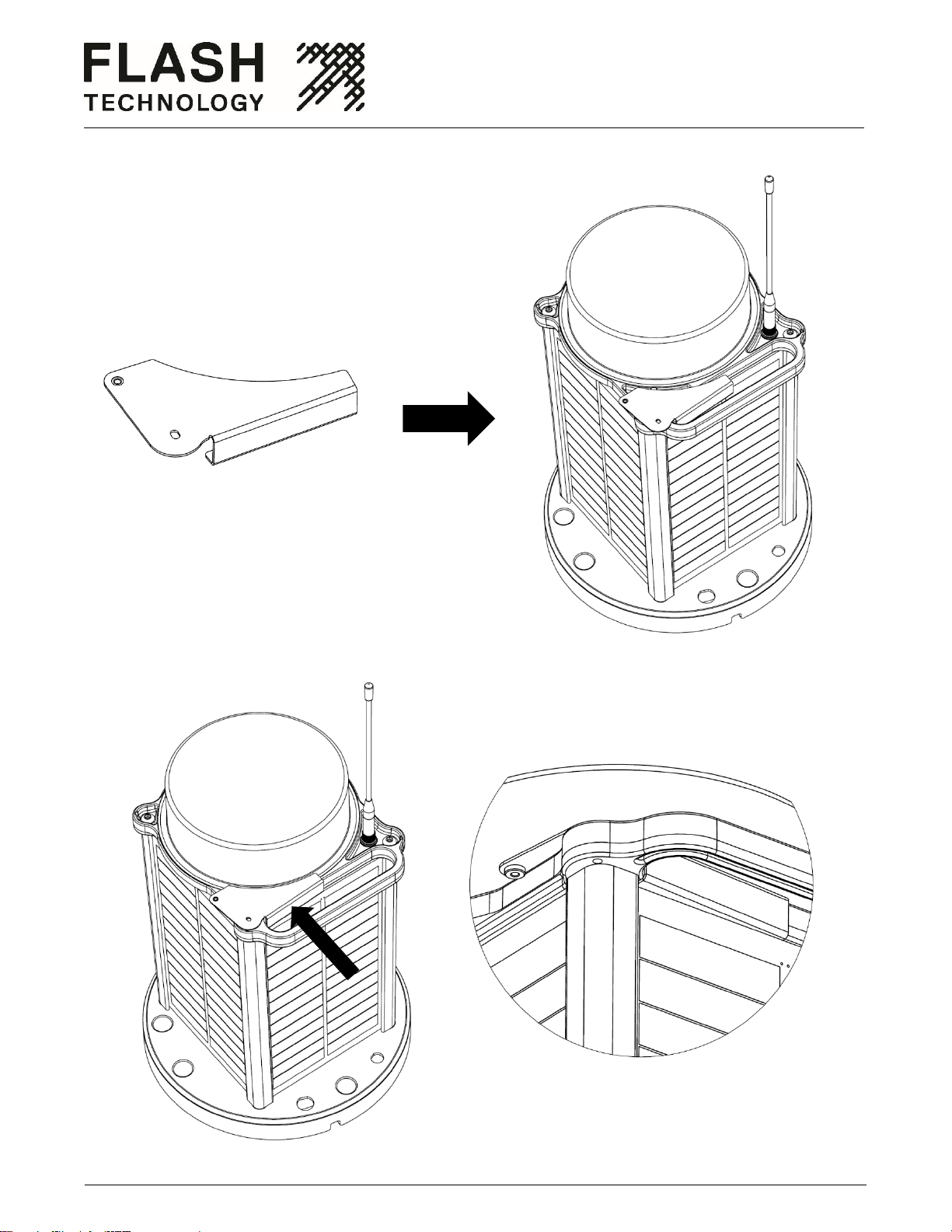 FLASH
TECHNOLOGY