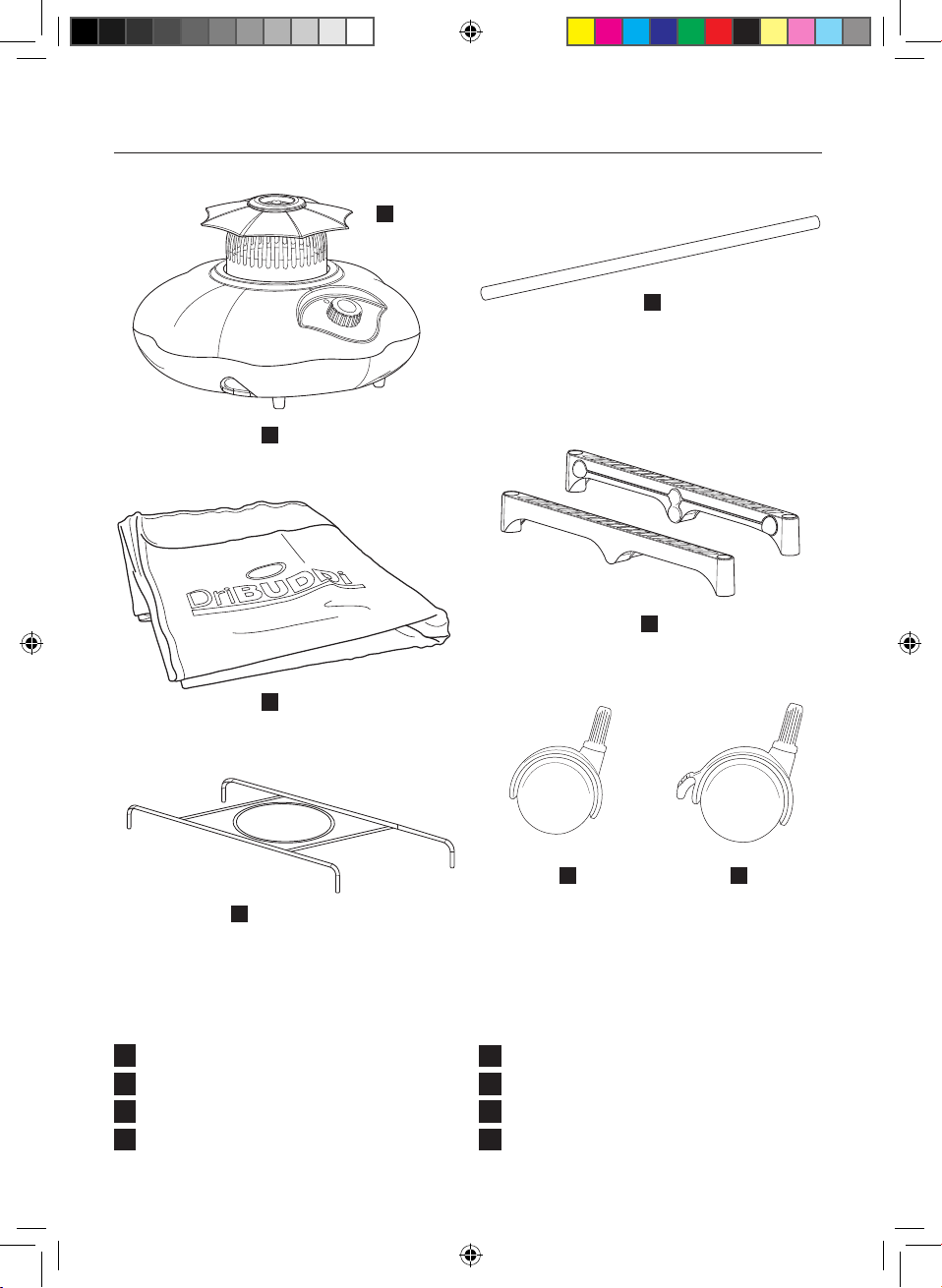 DriBUDDi