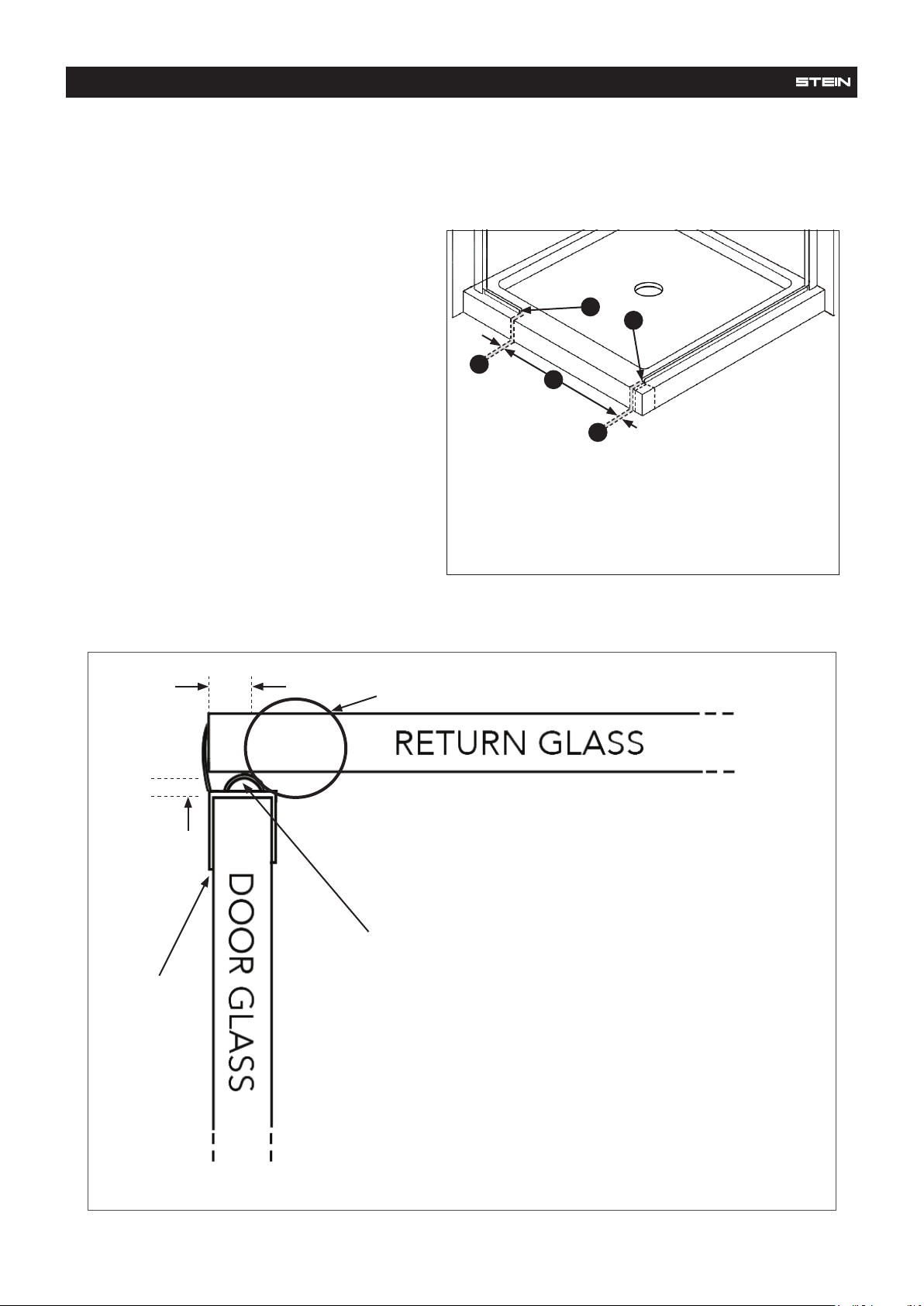 STEIN

RETURN GLASS

DOOR GLASS