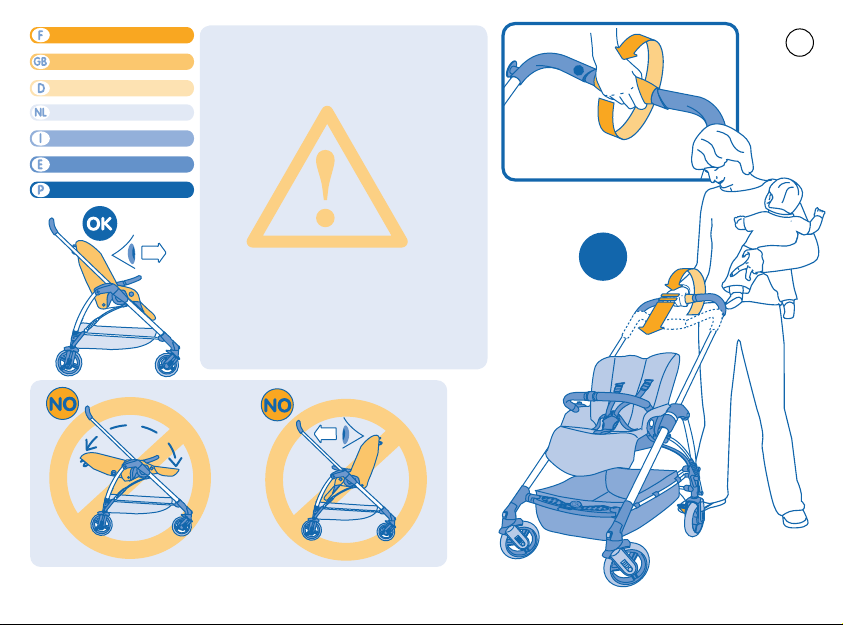 F
GB
D
NL
I
E
P
OK
NO
NO