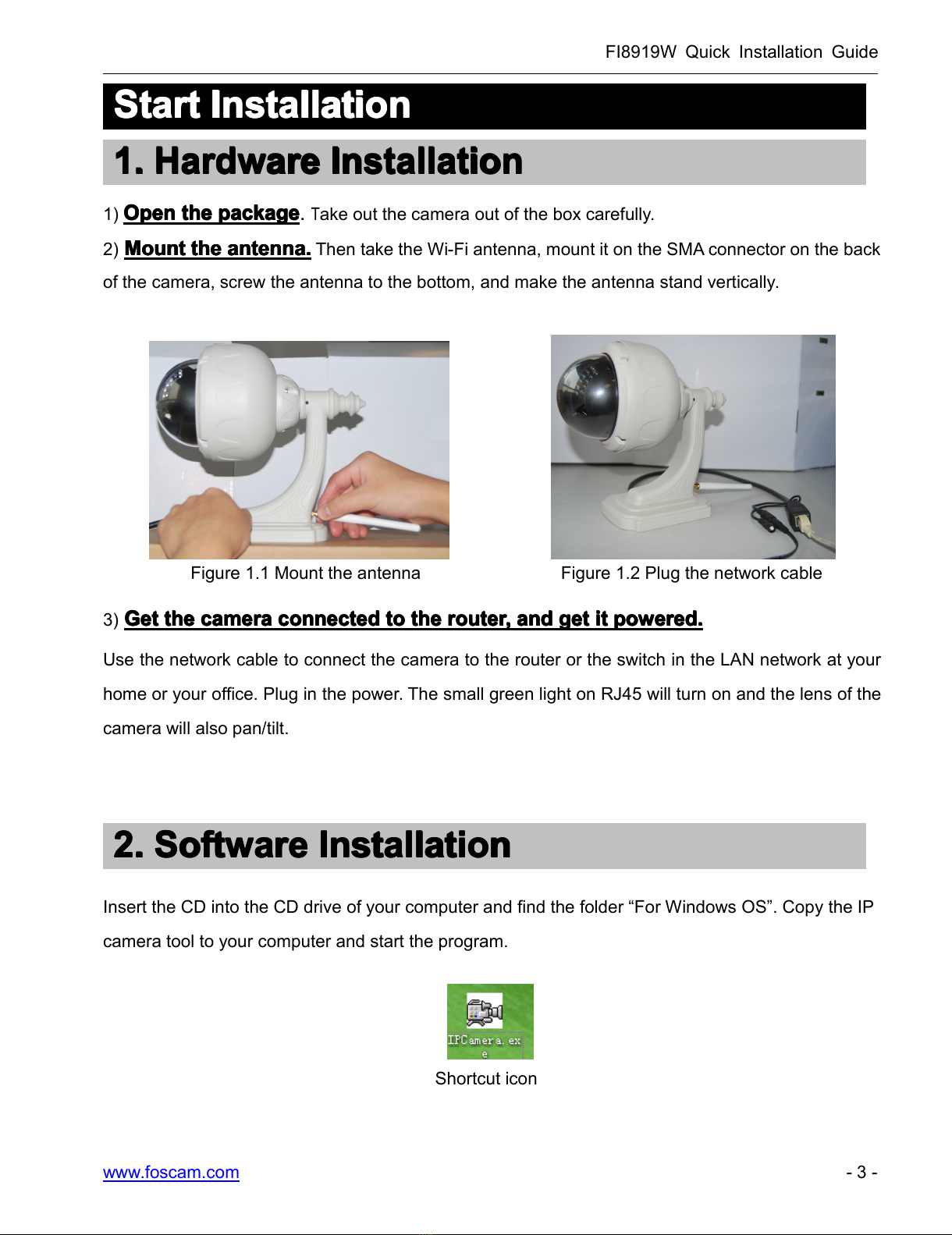 FI8919W Quick Installation Guide

Start Installation

1. Hardware Installation

1) Open the package. Take out the camera out of the box carefully.

2) Mount the antenna. Then take the Wi-Fi antenna, mount it on the SMA connector on the back of the camera, screw the antenna to the bottom, and make the antenna stand vertically.

Figure 1.1 Mount the antenna

Figure 1.2 Plug the network cable

3) Get the camera connected to the router, and get it powered.

Use the network cable to connect the camera to the router or the switch in the LAN network at your home or your office. Plug in the power. The small green light on RJ45 will turn on and the lens of the camera will also pan/tilt.

2. Software Installation

Insert the CD into the CD drive of your computer and find the folder “For Windows OS”. Copy the IP camera tool to your computer and start the program.

IPCamera.exe

Shortcut icon

www.foscam.com

- 3 -