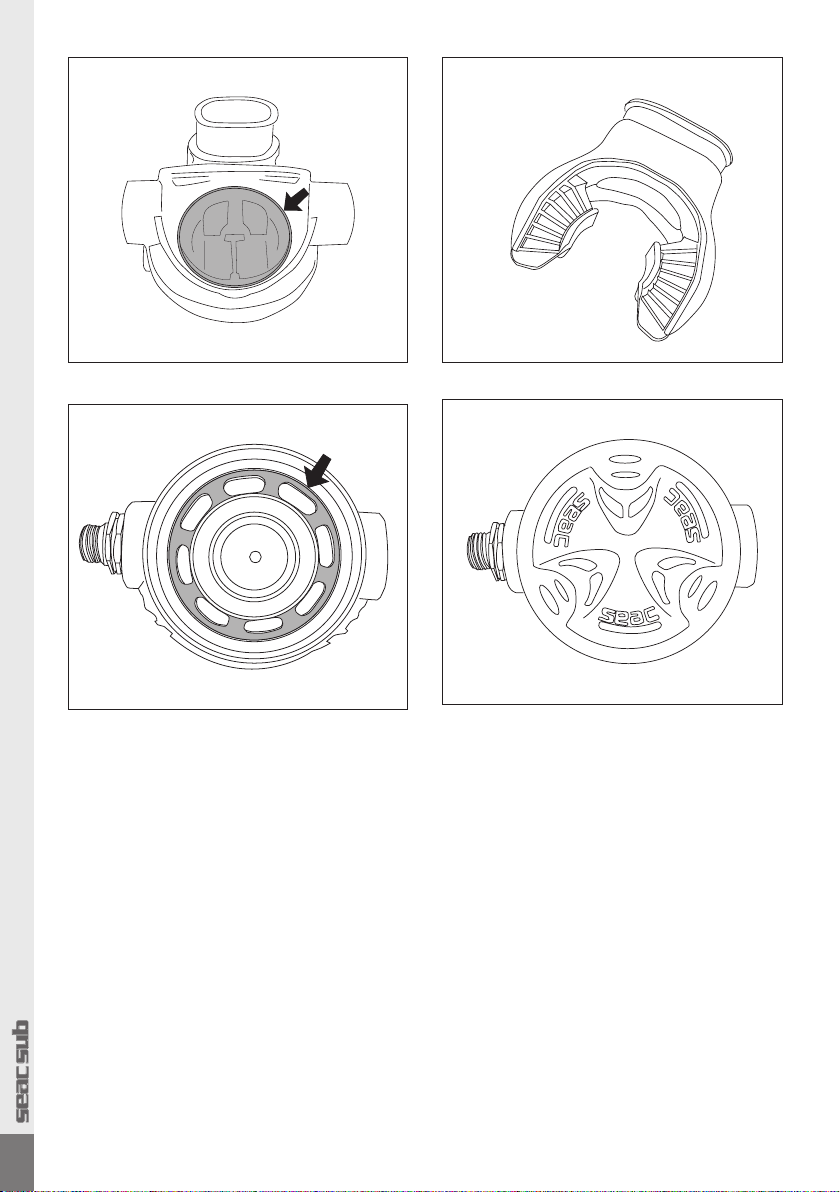 seac
seac
seac
seac sub