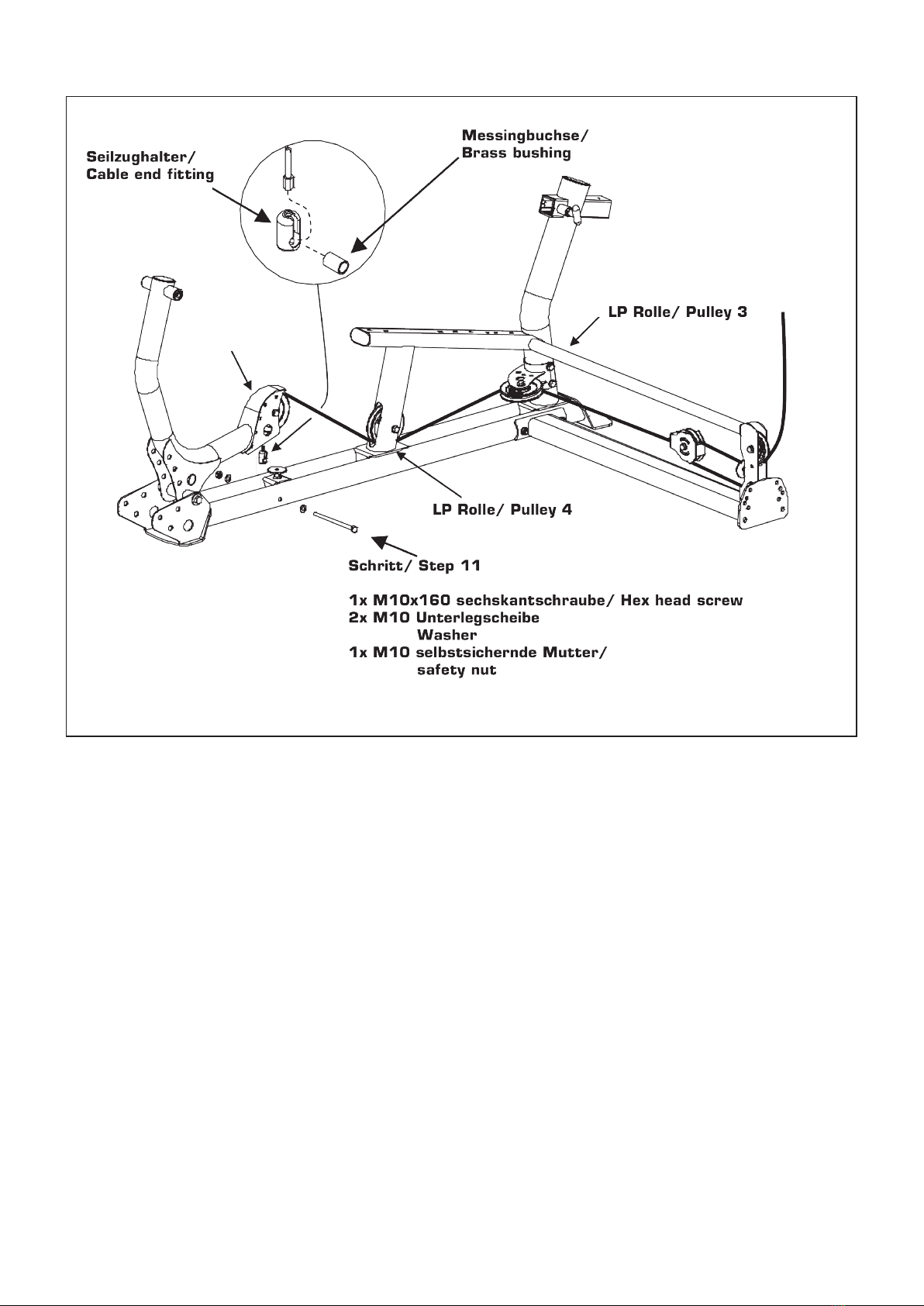 Seilzughalter/
Cable end fitting

Messingbuchse/
Brass bushing

LP Rolle/ Pulley 3

LP Rolle/ Pulley 4

Schritt/ Step 11

1x M10x160 sechskantschraube/ Hex head screw
2x M10 Unterlegscheibe
Washer
1x M10 selbstsichernde Mutter/
safety nut