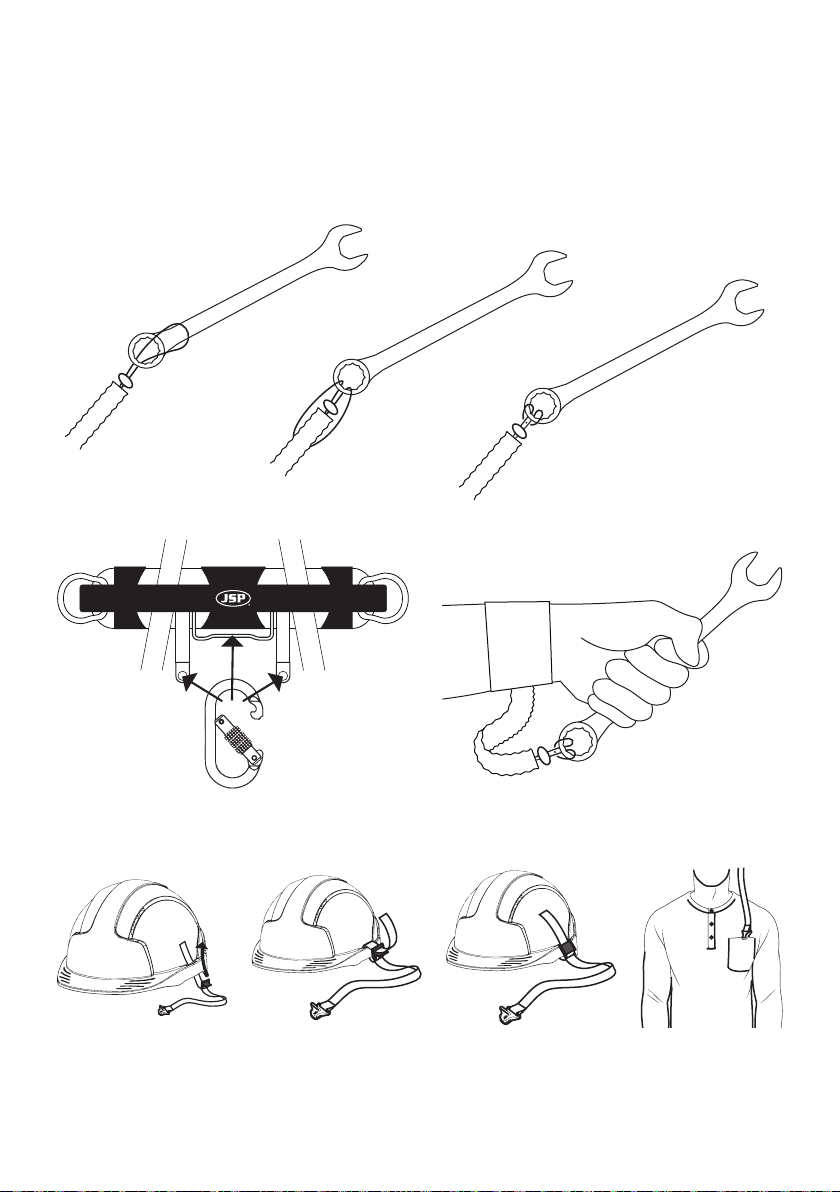 JSP