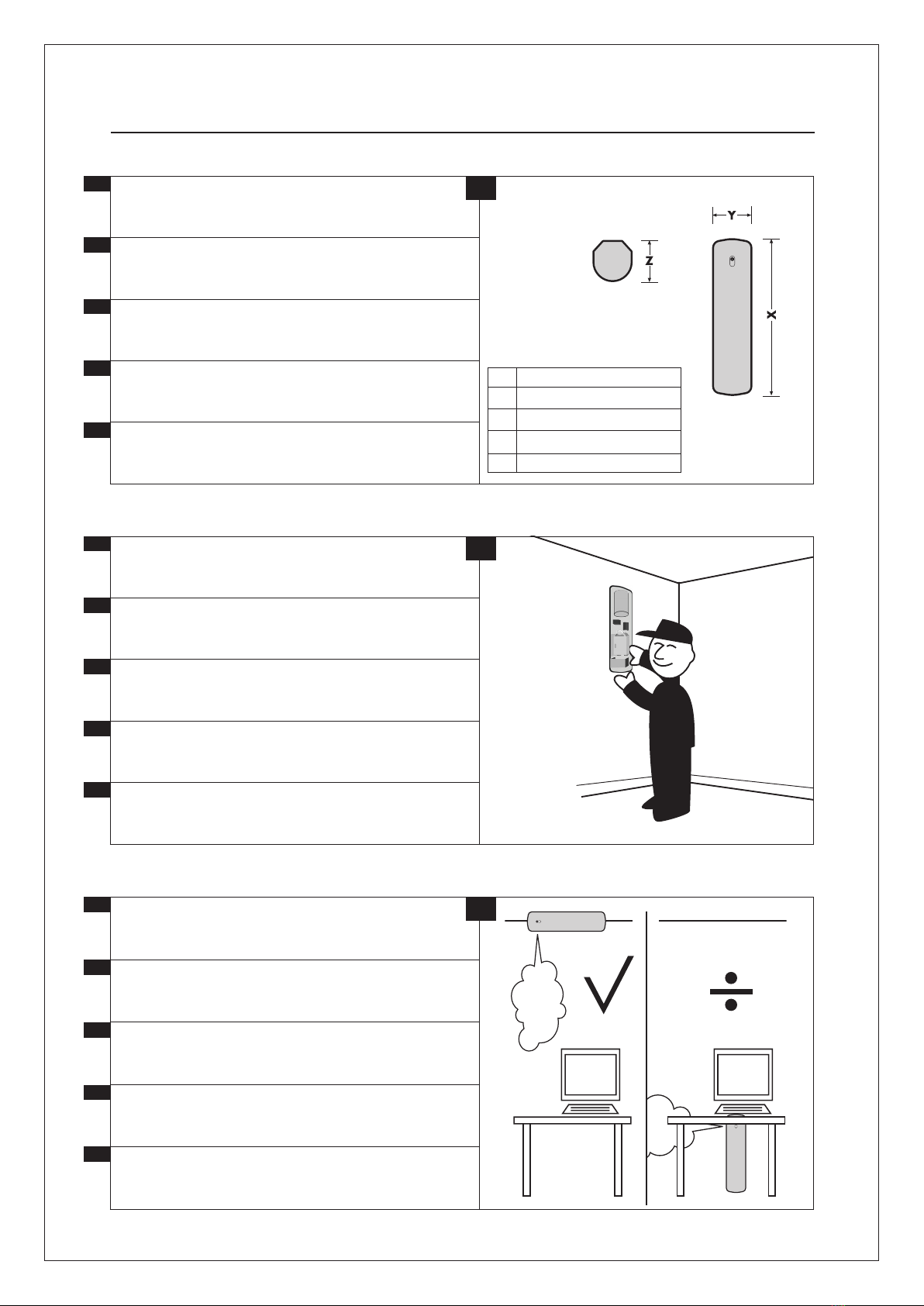 Y

Z

X