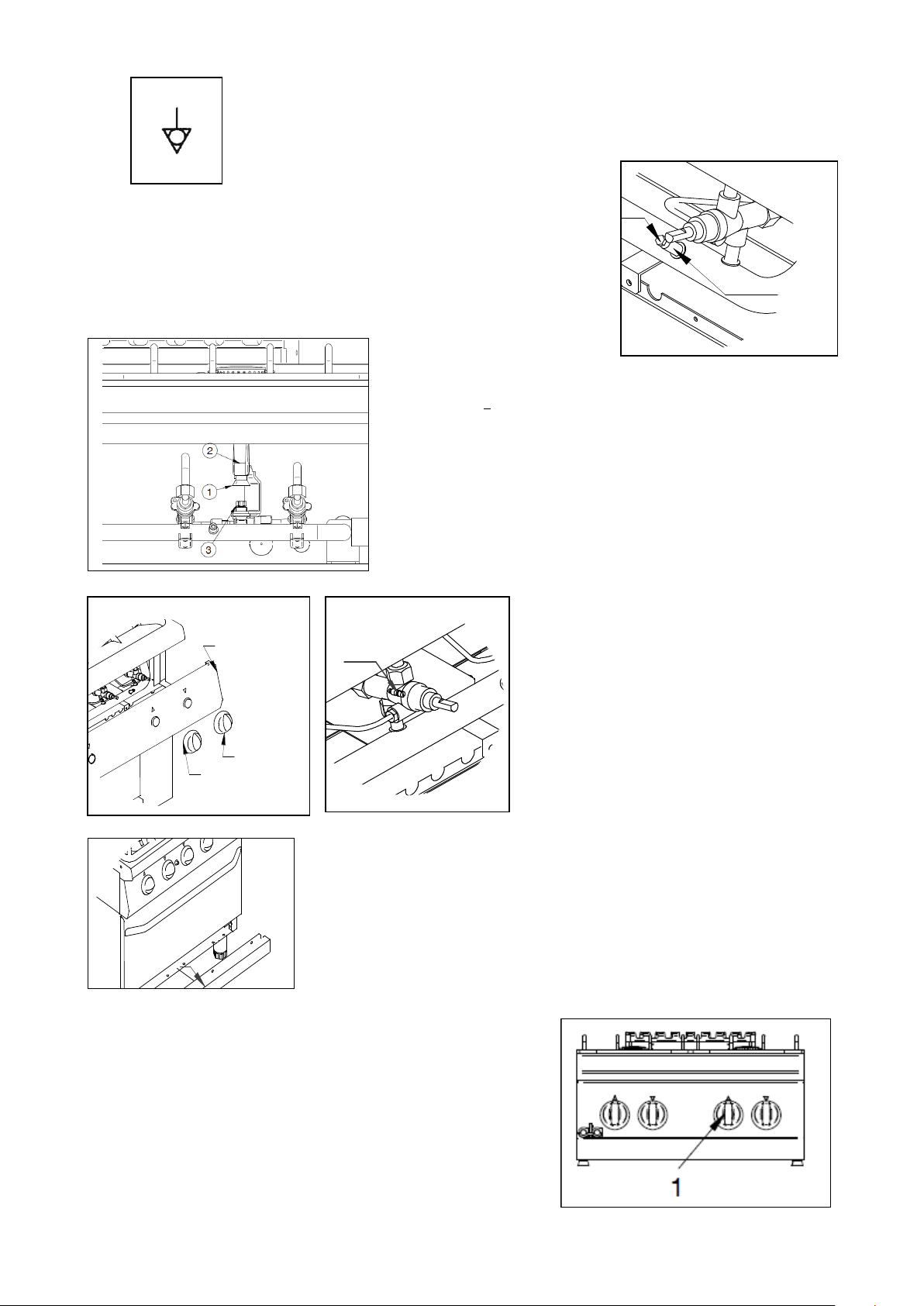 2

1

3

1