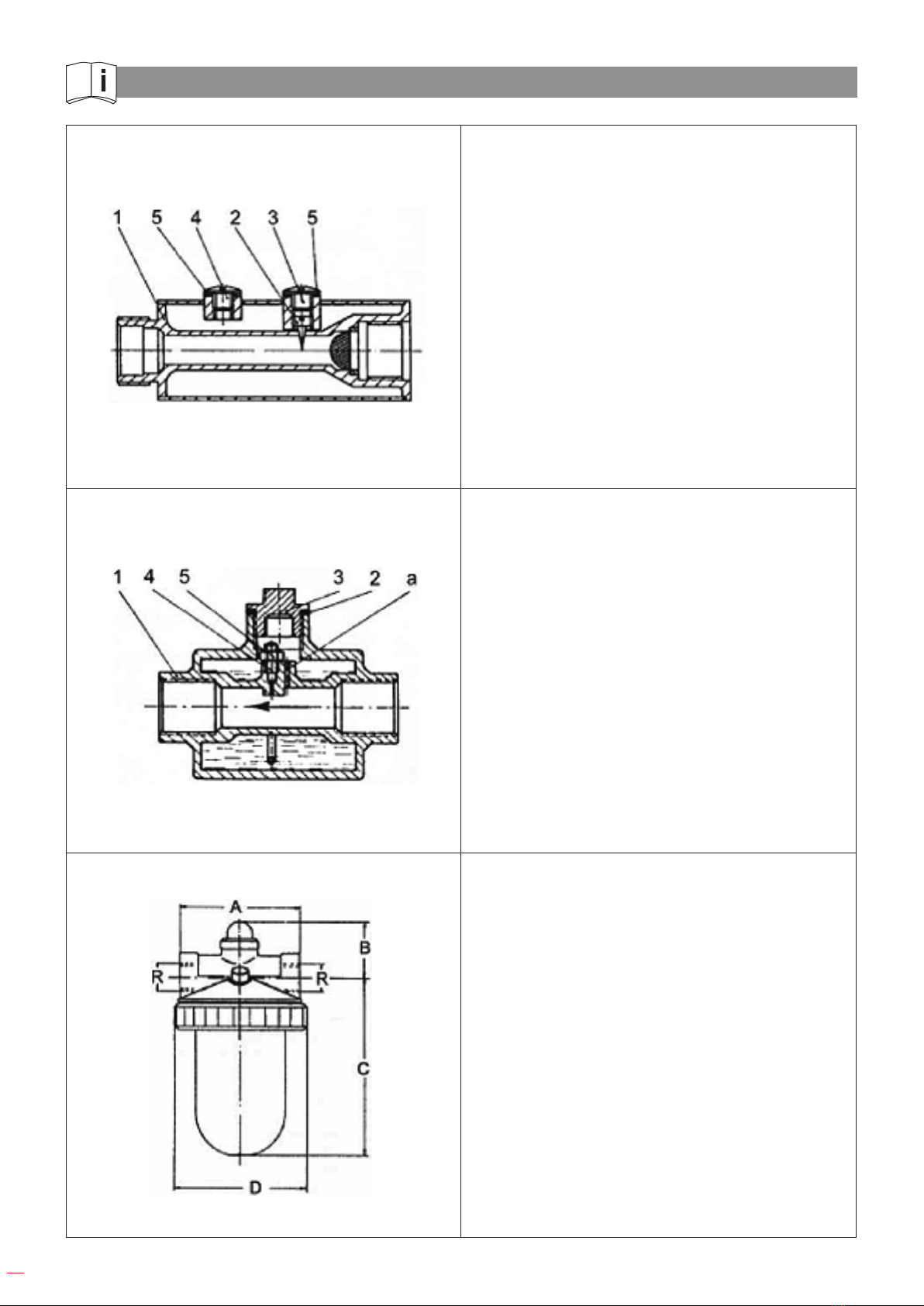 i

1 5 4 2 3 5

1 4 5 3 2 a

A

B

R R

C

D