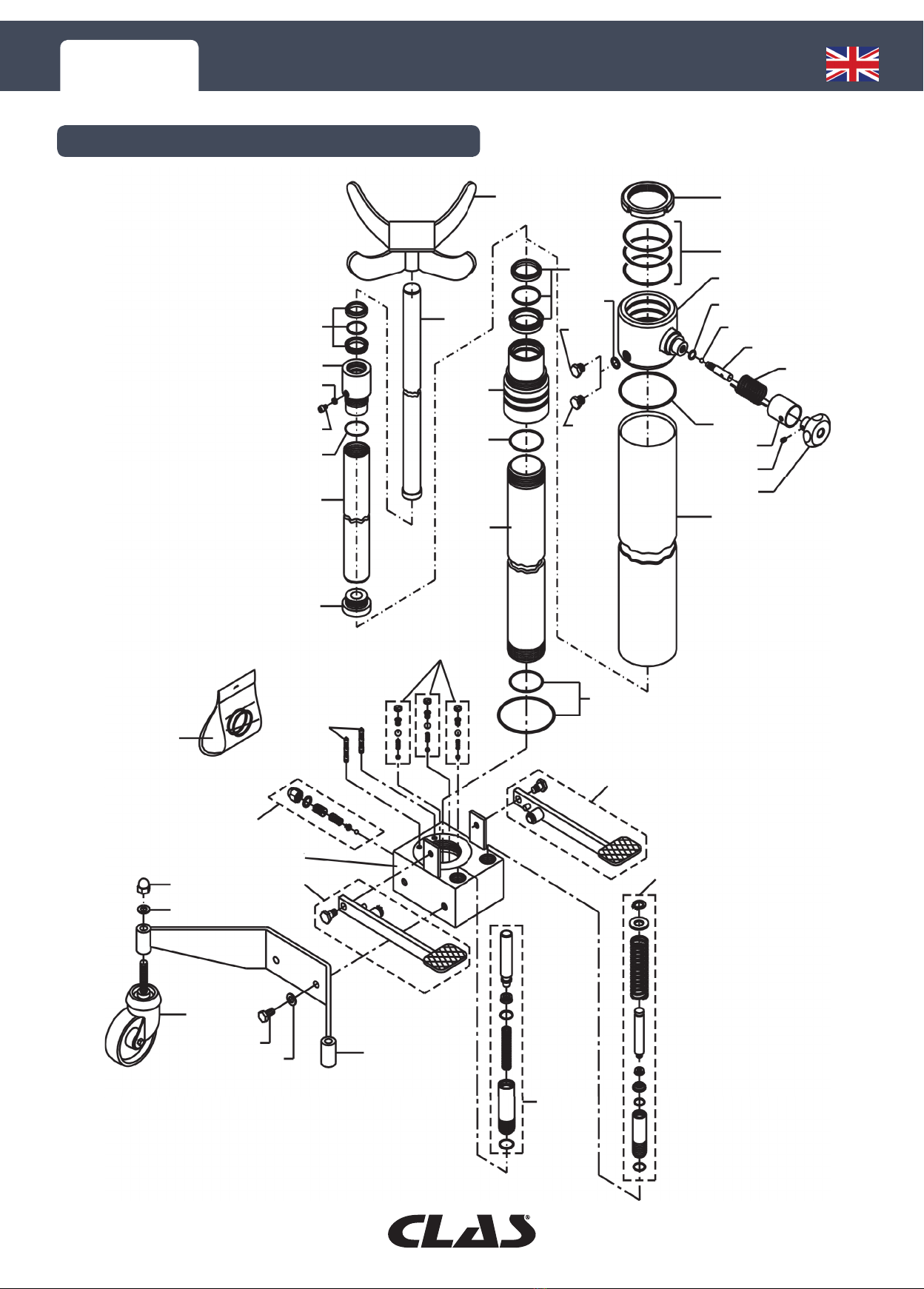 CLAS®