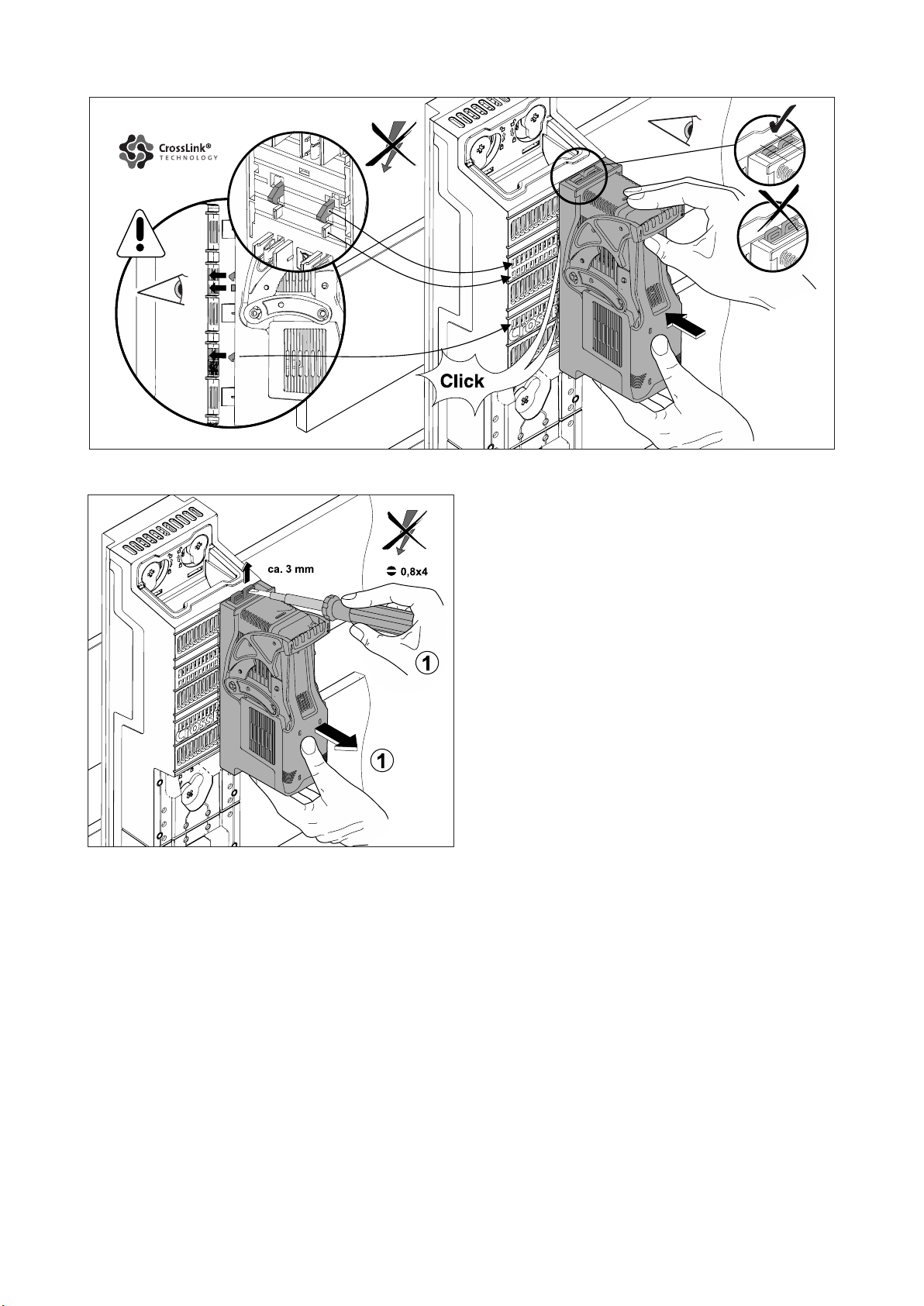 CrossLink®
TECHNOLOGY

Click

ca. 3 mm

0,8x4

1

1