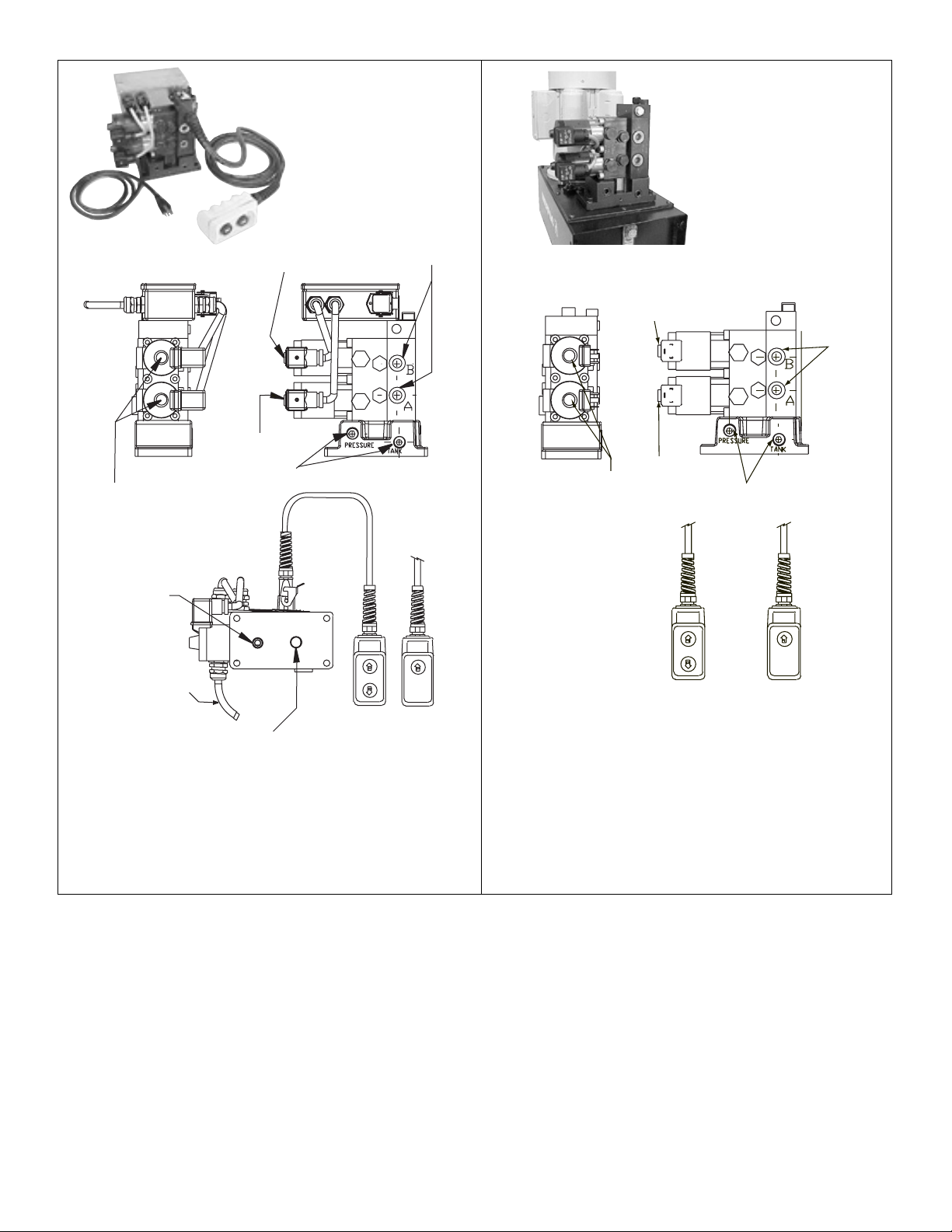 B

A

PRESSURE

TANK

B

A

PRESSURE

TANK