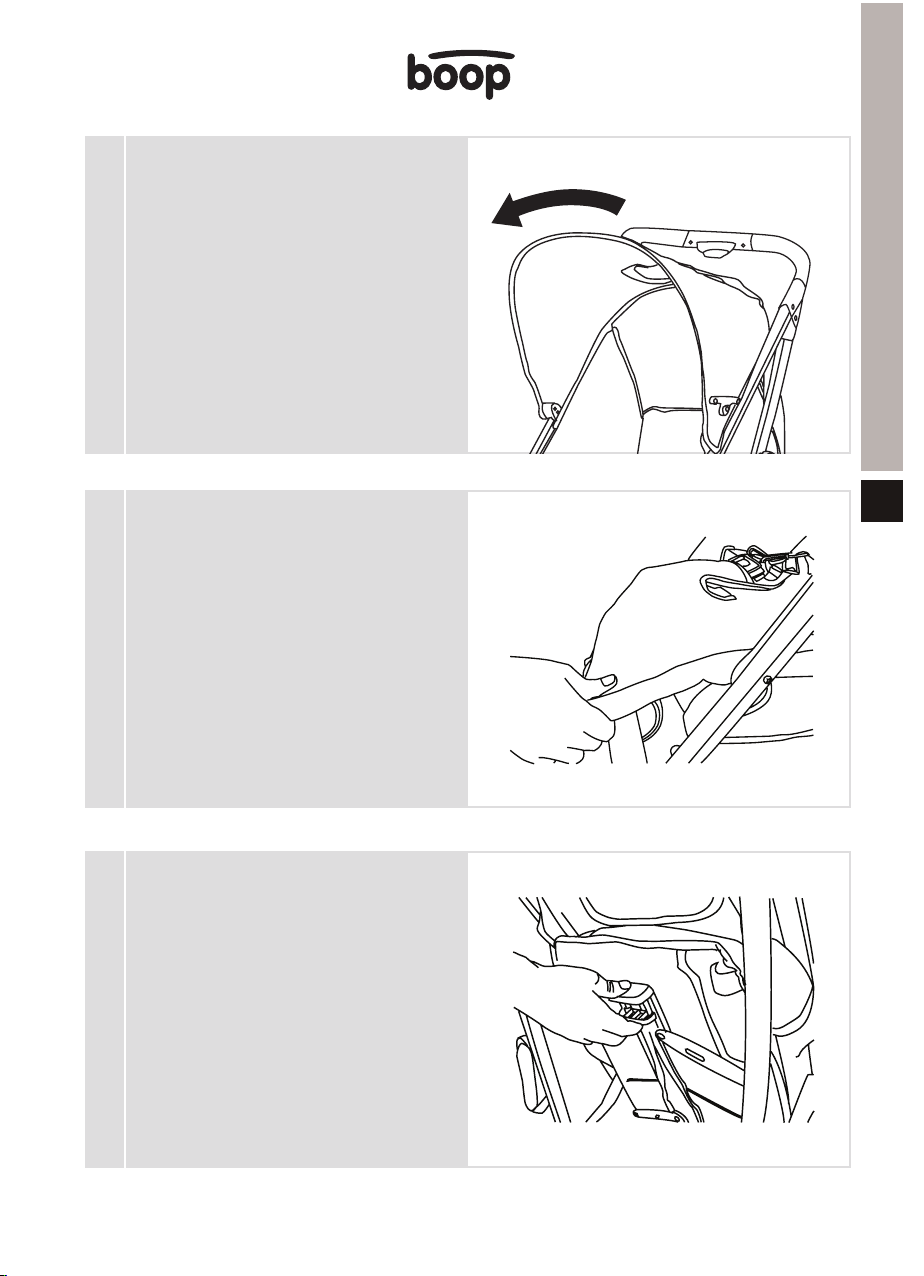 boop