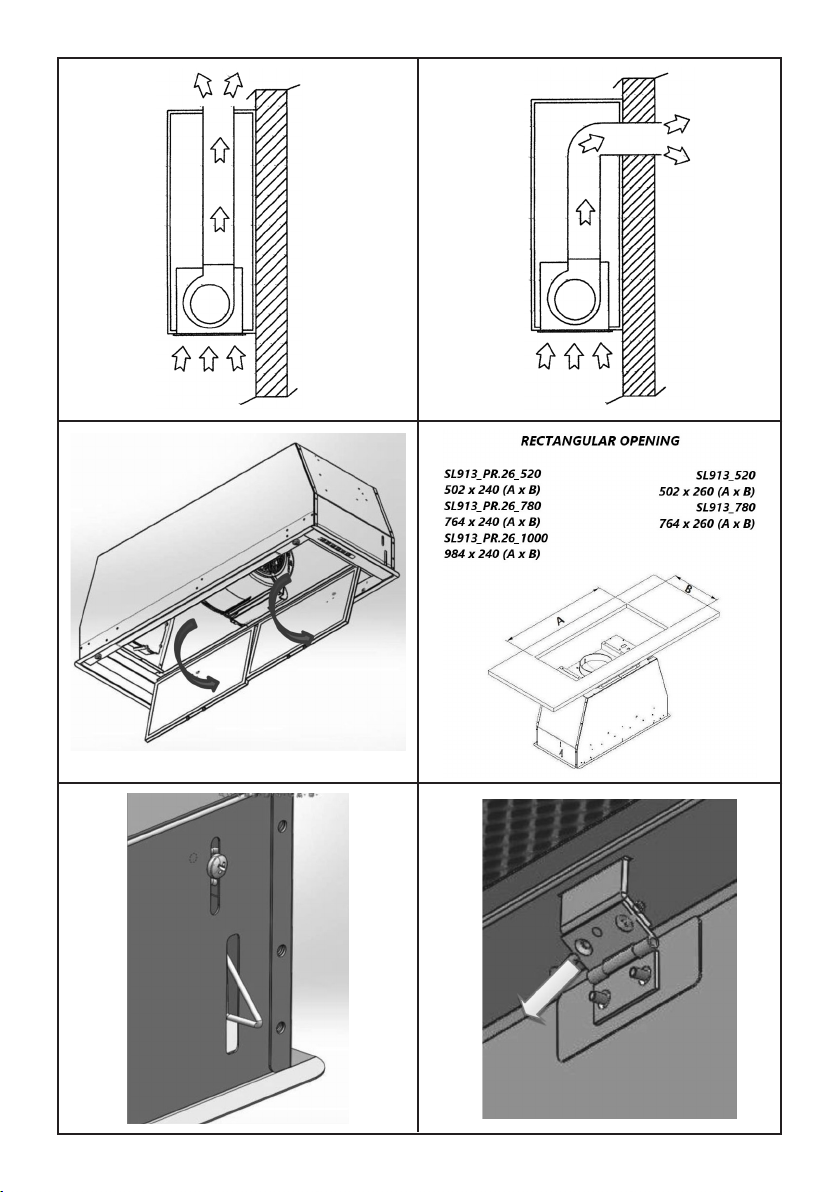 RECTANGULAR OPENING

SL913_PR.26_520
502 x 240 (A x B)
SL913_PR.26_780
764 x 240 (A x B)
SL913_PR.26_1000
984 x 240 (A x B)

SL913_520
502 x 260 (A x B)
SL913_780
764 x 260 (A x B)

A
B