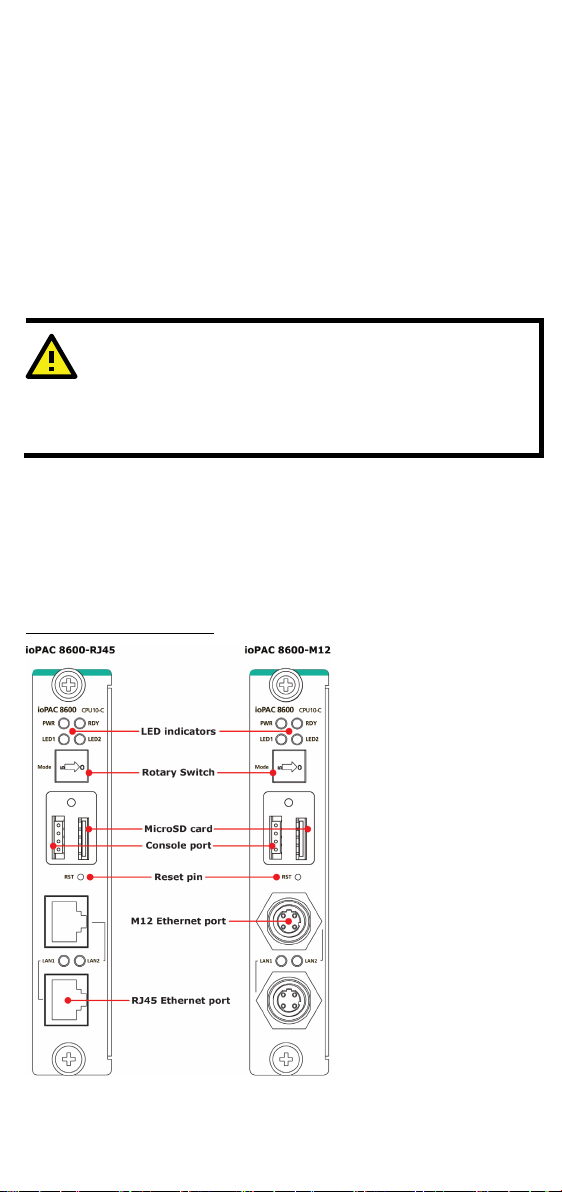 ioPAC 8600-RJ45

ioPAC 8600-M12

ioPAC 8600 CPU10-C

PWR RDY

LED1 LED2

Mode

RST

LAN1 LAN2

ioPAC 8600 CPU10-C

PWR RDY

LED1 LED2

Mode

RST

LAN1 LAN2

LED indicators

Rotary Switch

MicroSD card

Console port

Reset pin

M12 Ethernet port

RJ45 Ethernet port