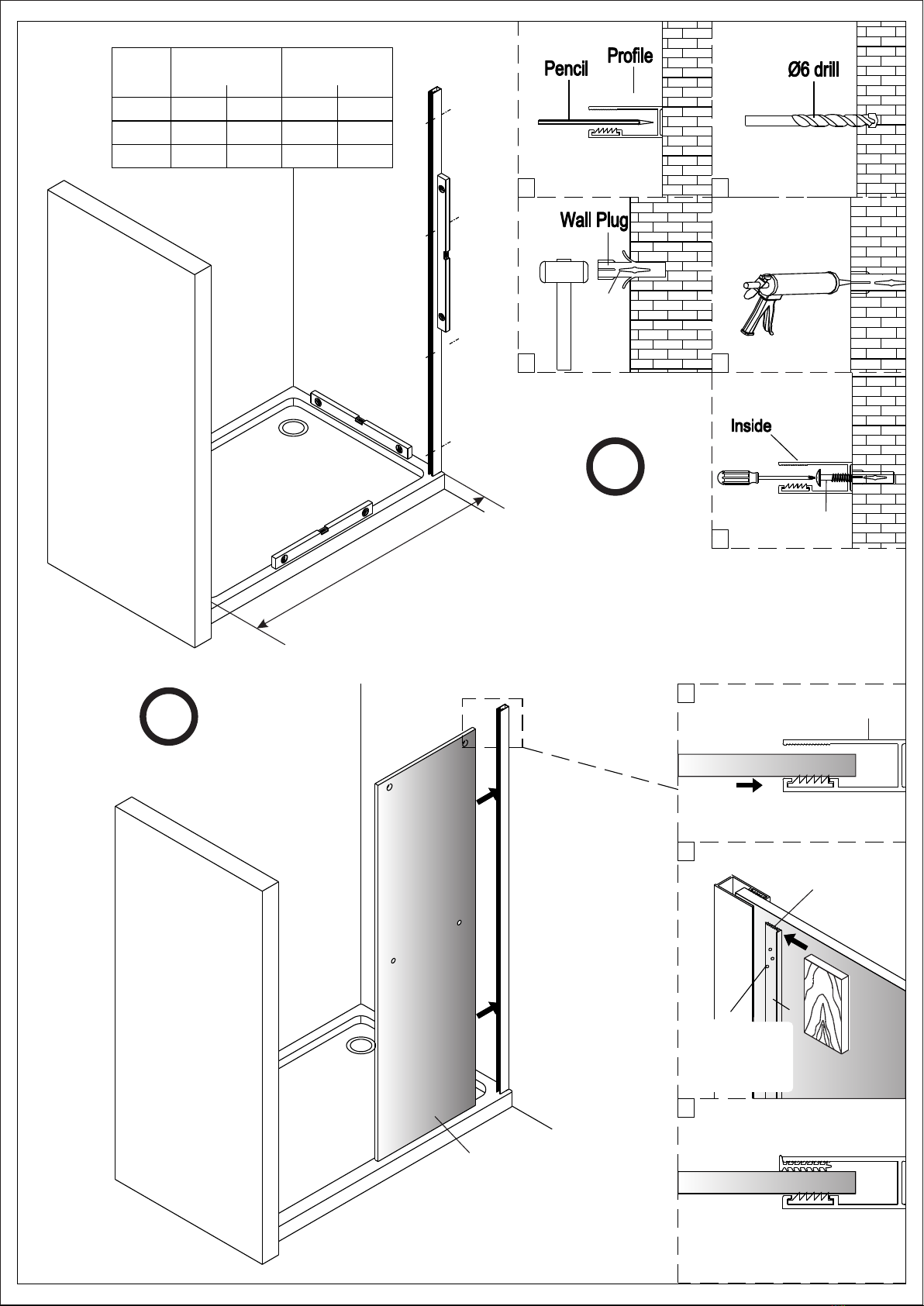 Pencil
Profile
Ø6 drill
Wall Plug
Inside