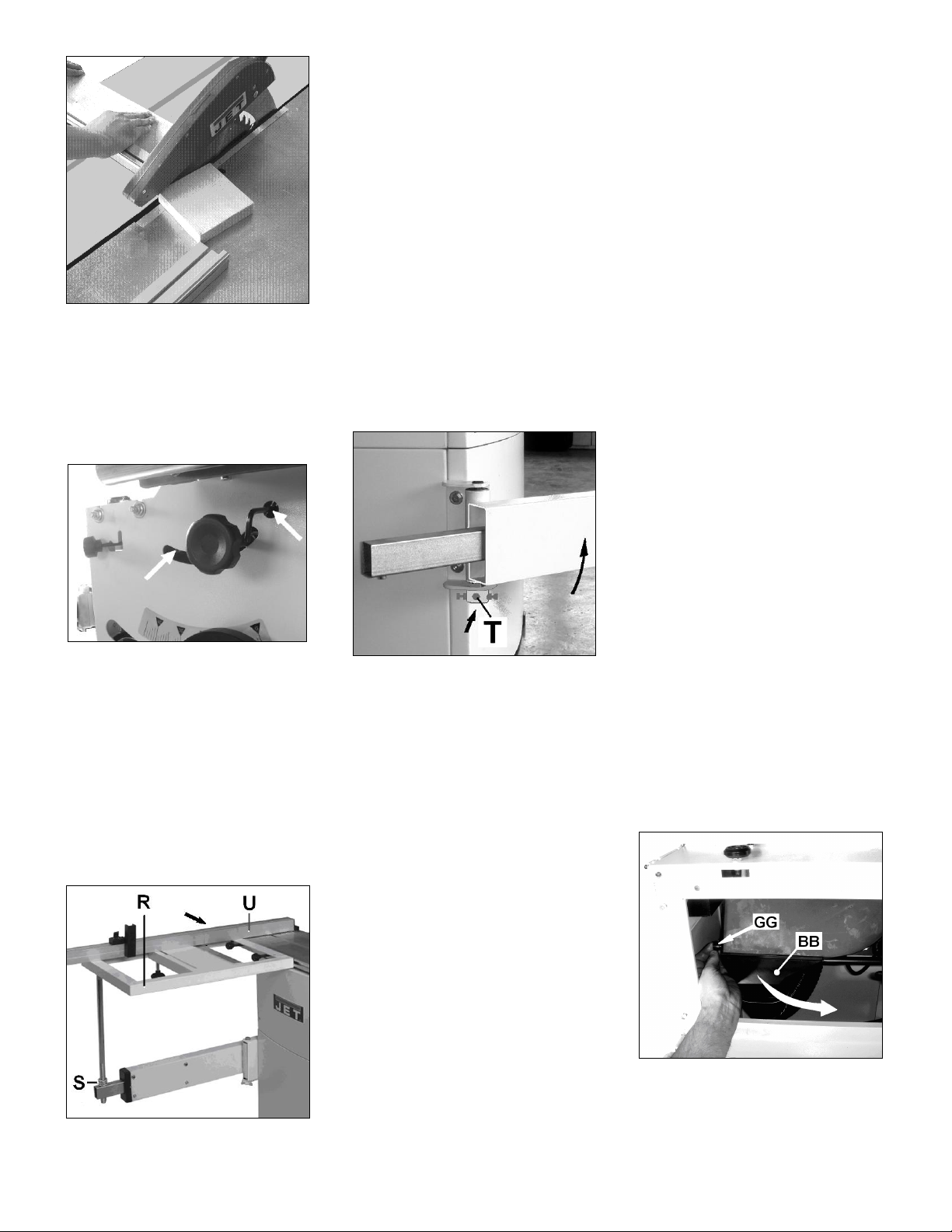 JET

T

R

U

JET

S

GG

BB