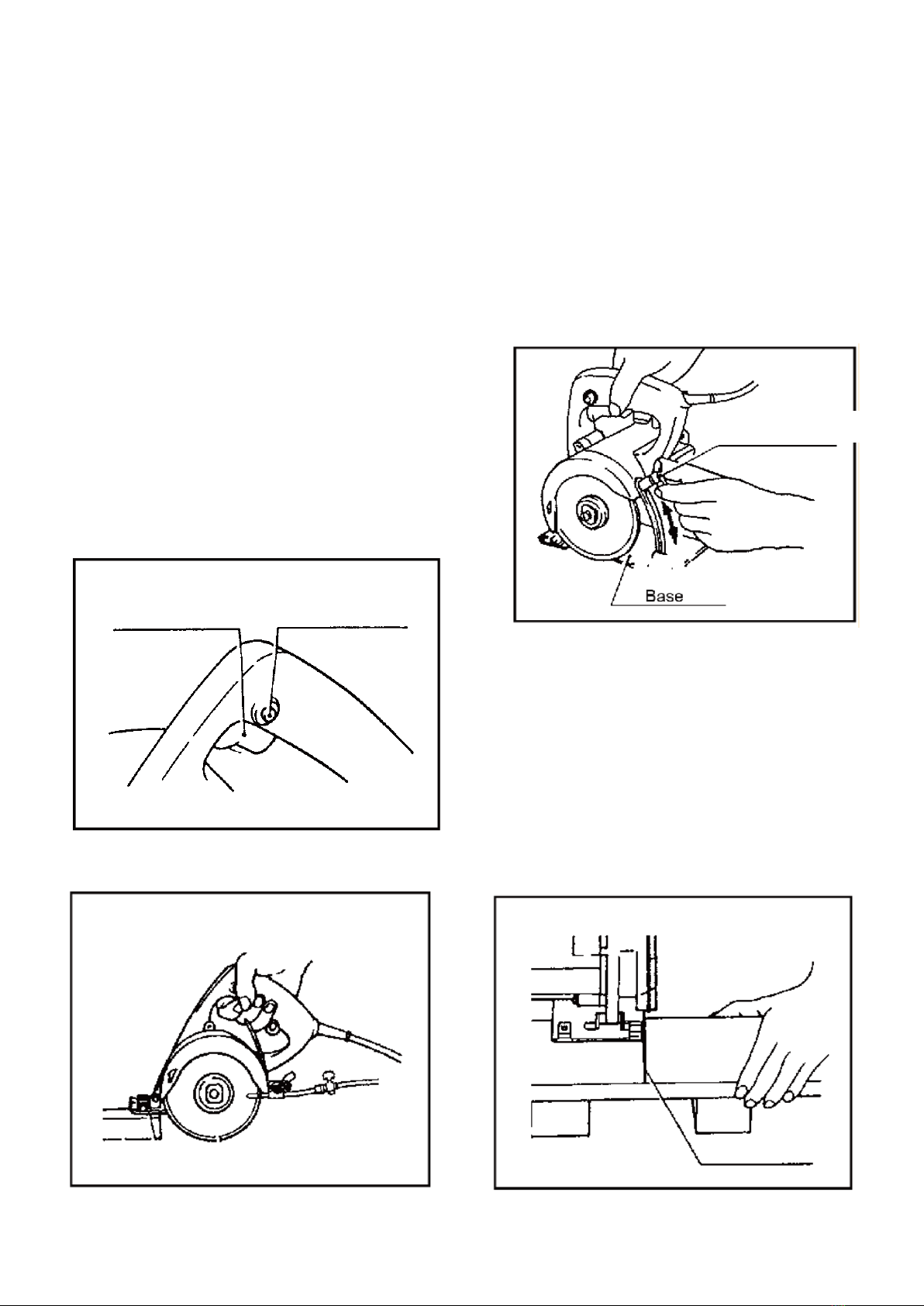 Base