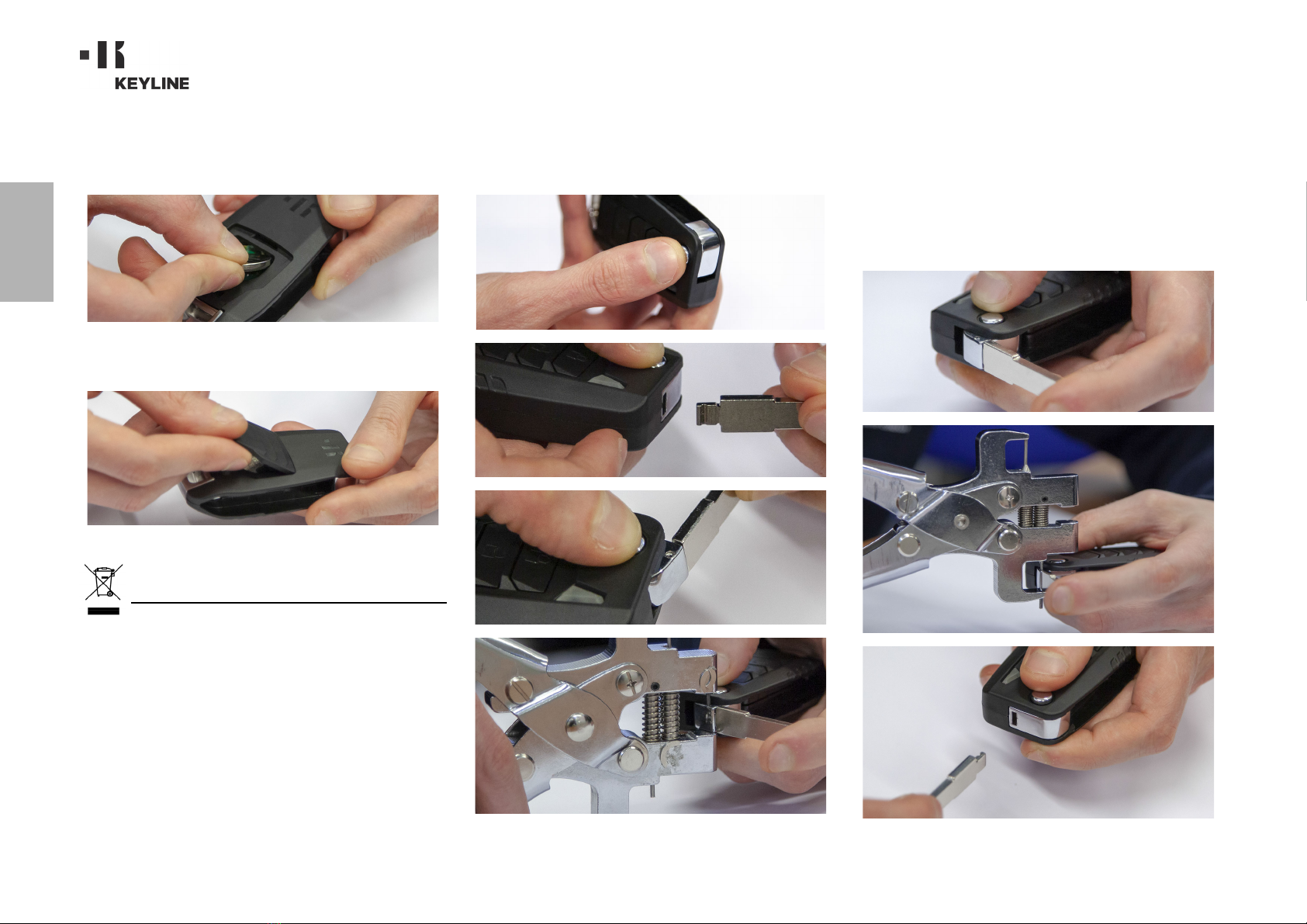 KEYLINE