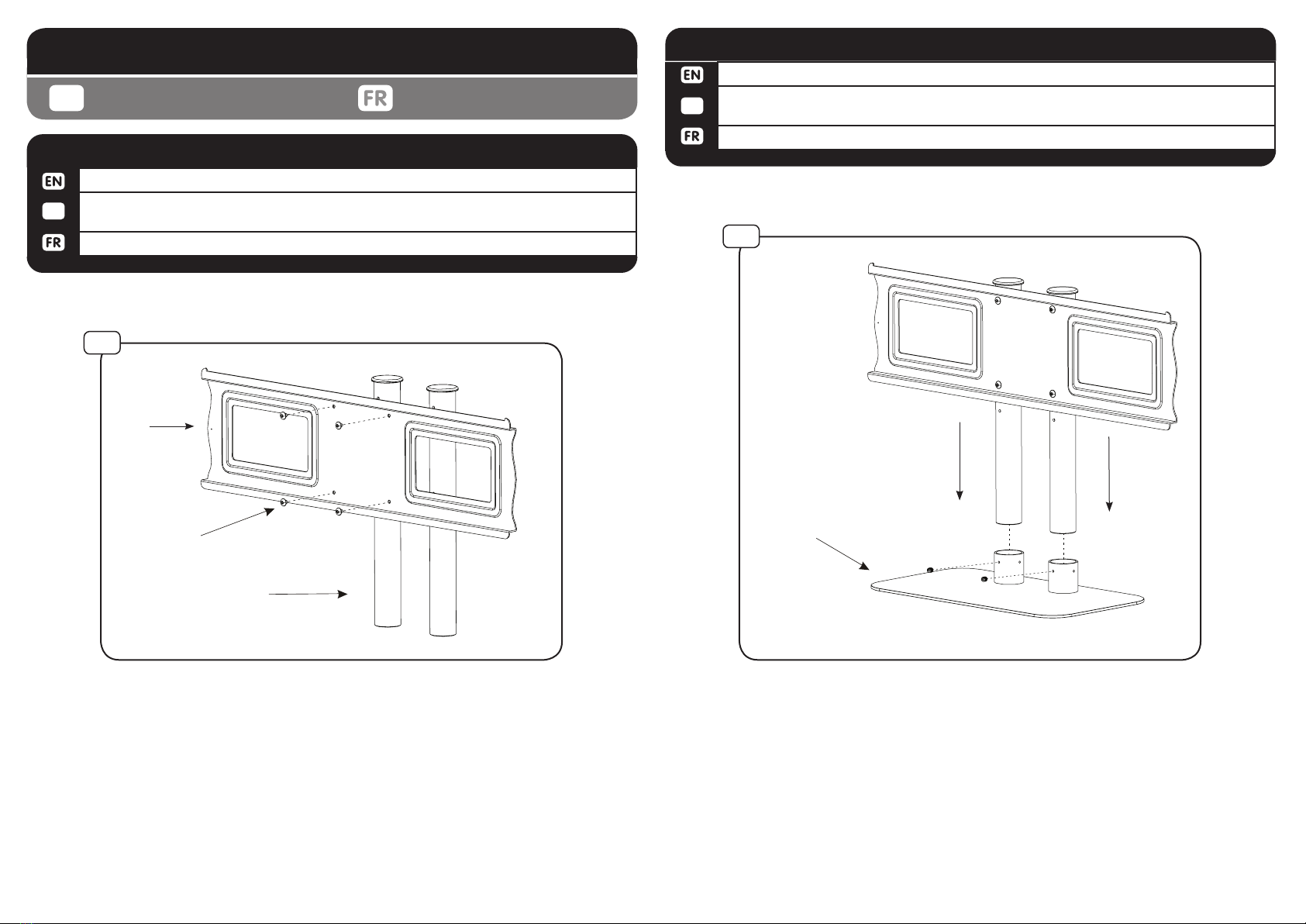 FR

EN

FR

EN

FR