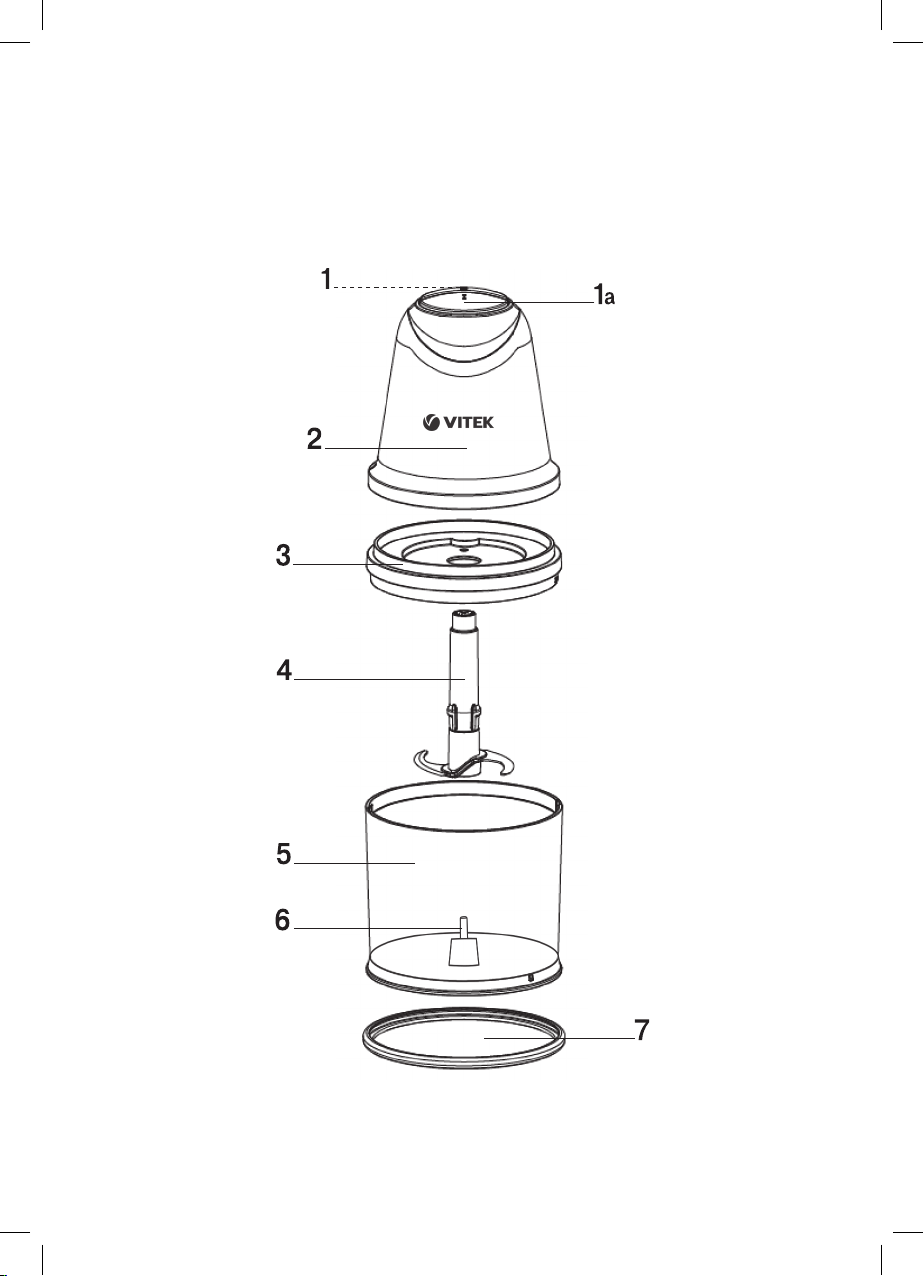 1
1a
VITEK
2
3
4
5
6
7