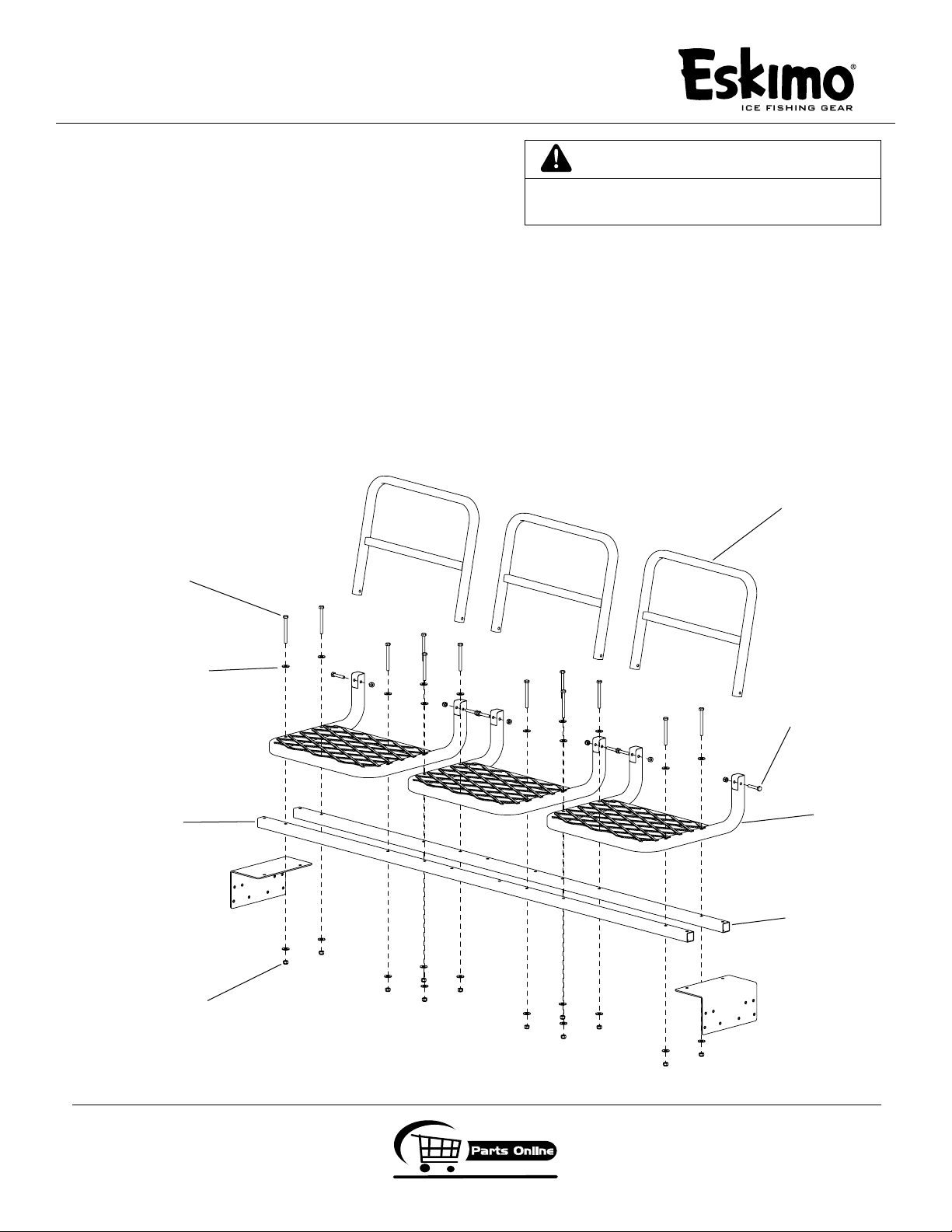 Eskimo®
ICE FISHING GEAR

Parts Online