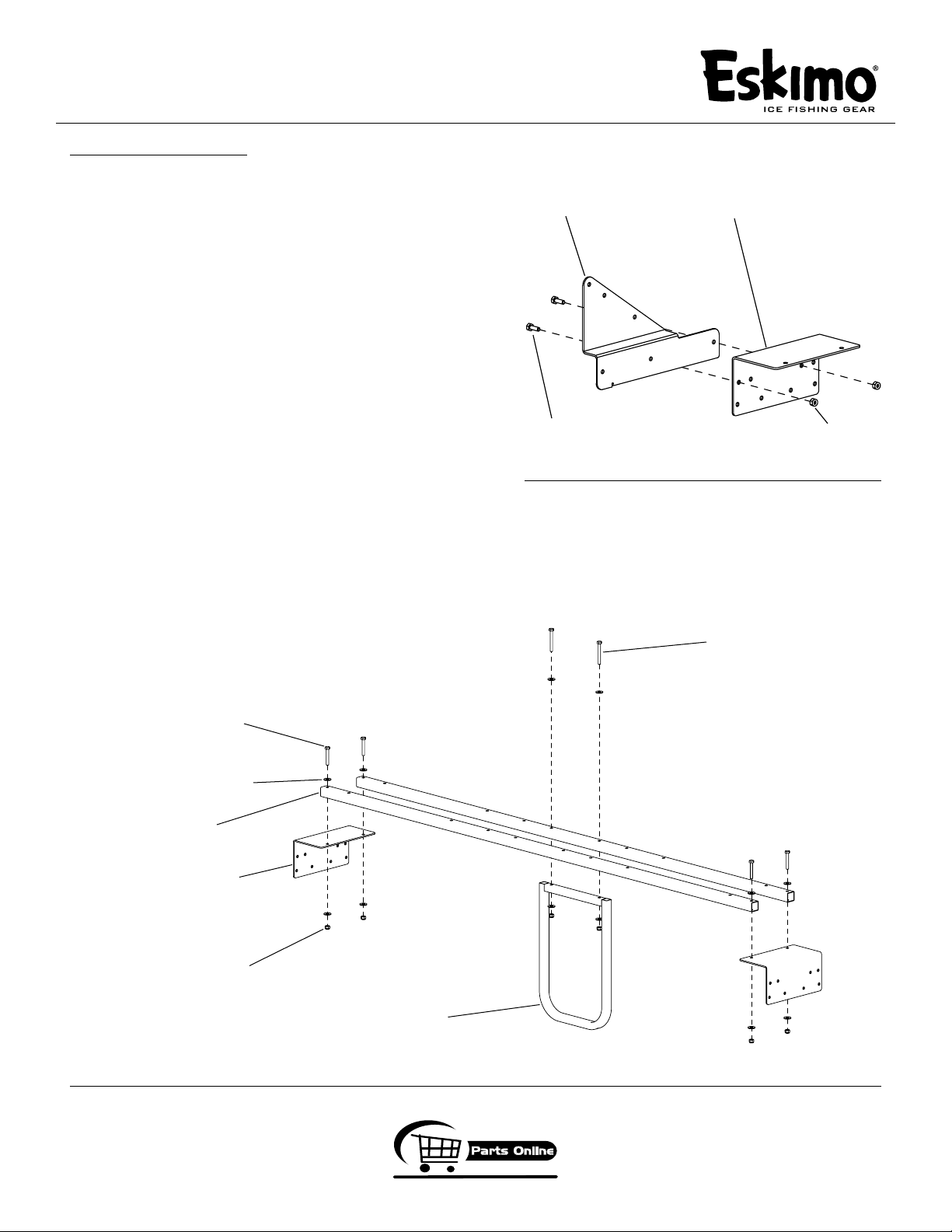 Eskimo®
ICE FISHING GEAR

Parts Online