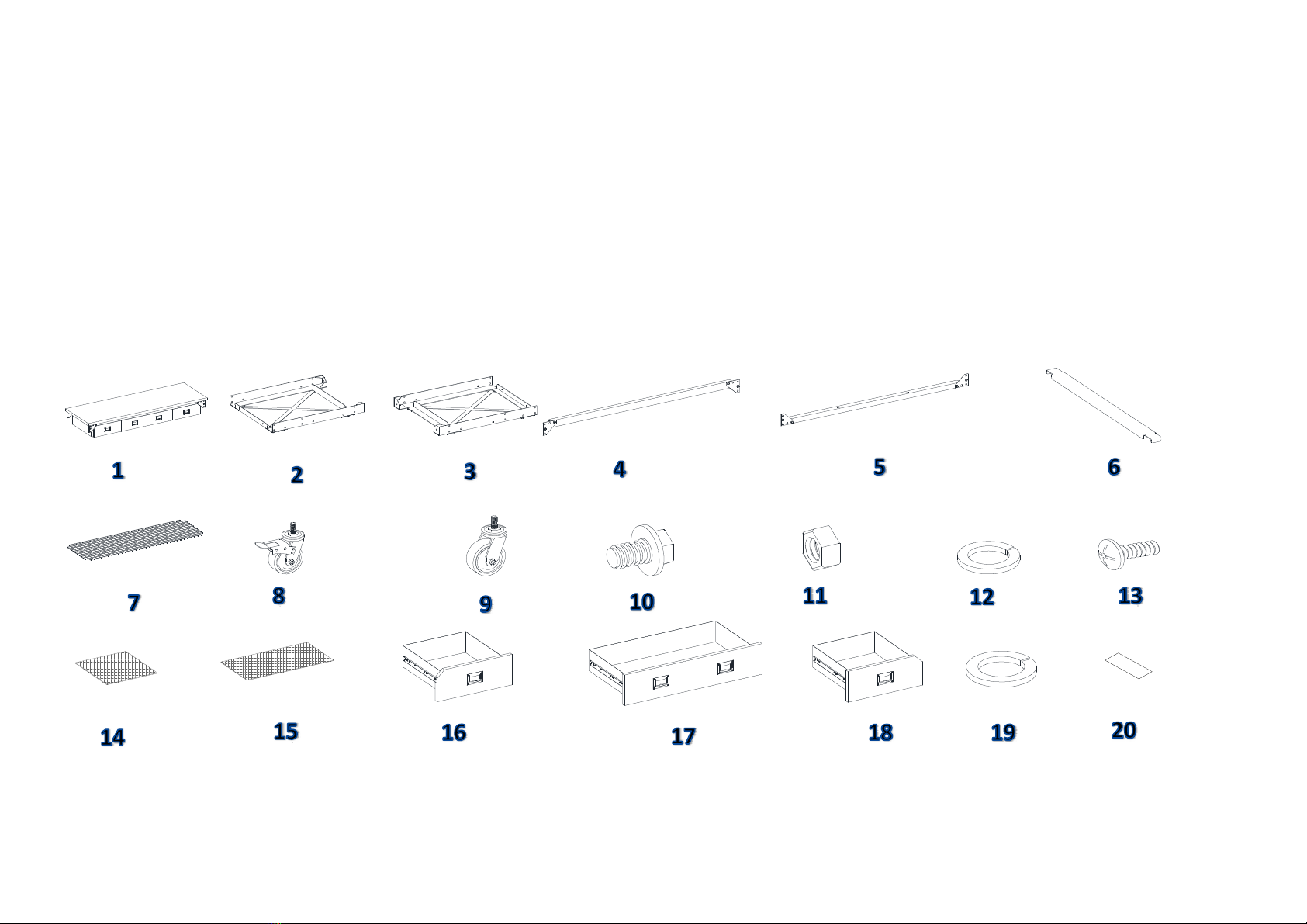 1 2 3 4 5 6

7 8 9 10 11 12 13

14 15 16 17 18 19 20