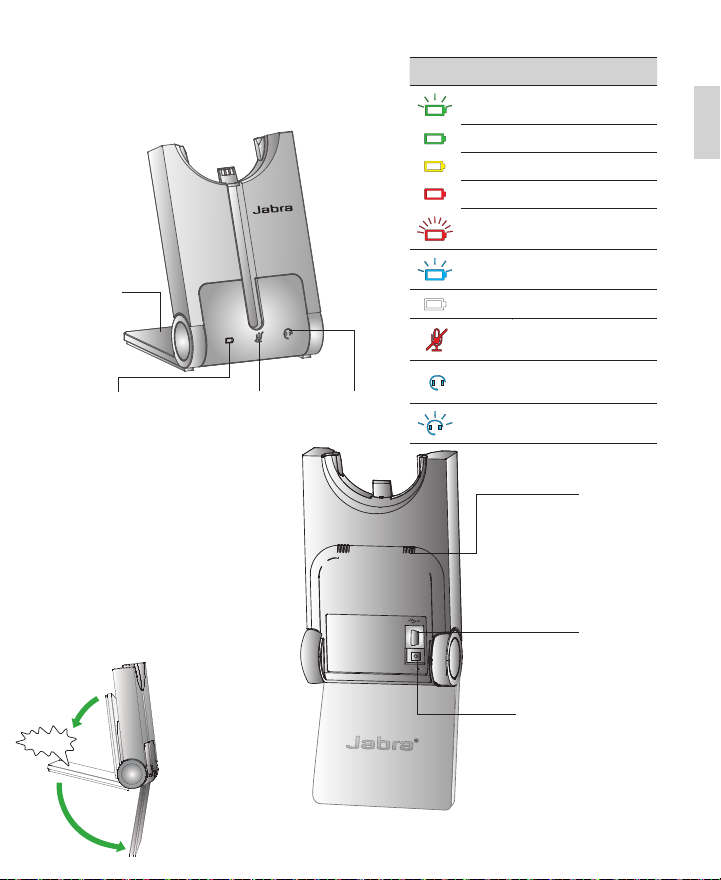 Jabra

Jabra