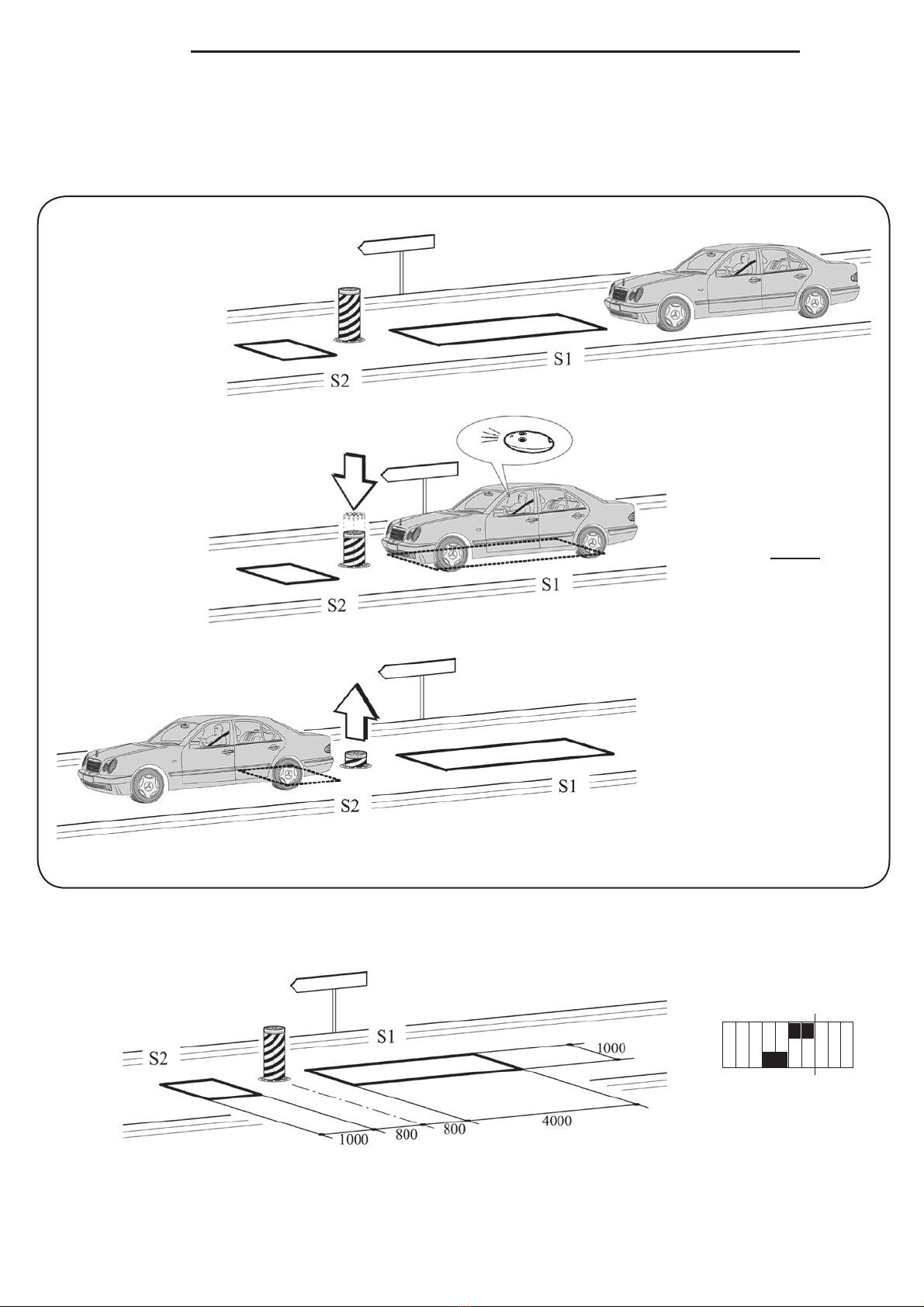 S1
S2

S1
S2

S1
S2

S1
S2
1000
1000
800
800
4000