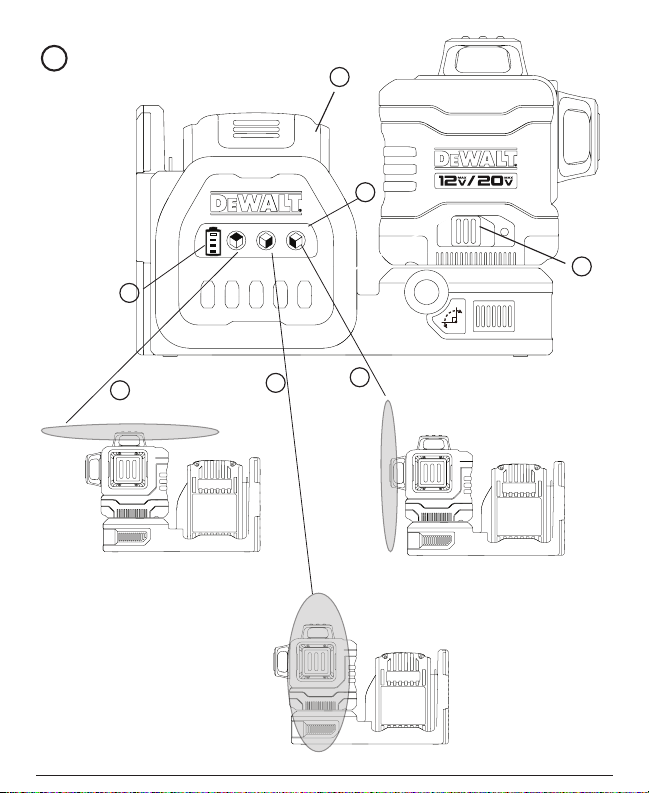 DEWALT

DEWALT
12V MAX / 20V MAX