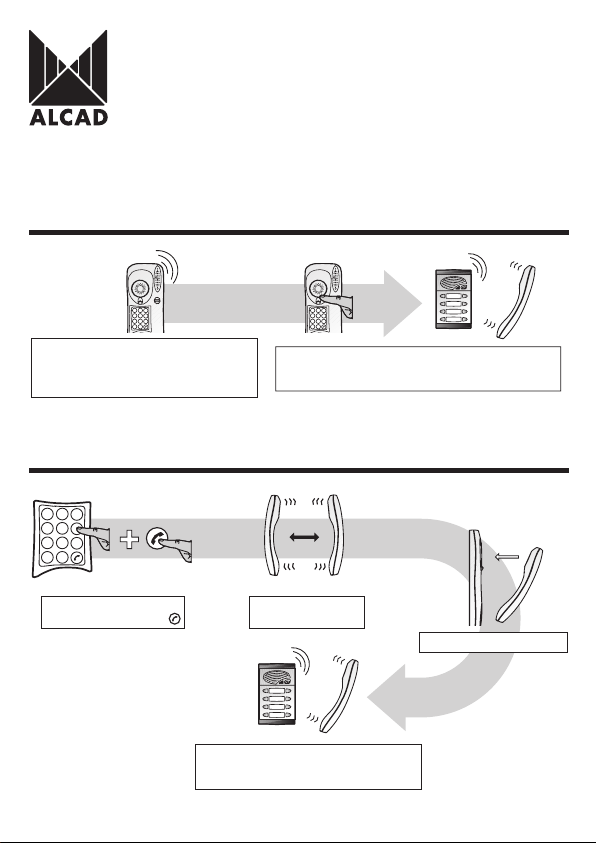 ALCAD