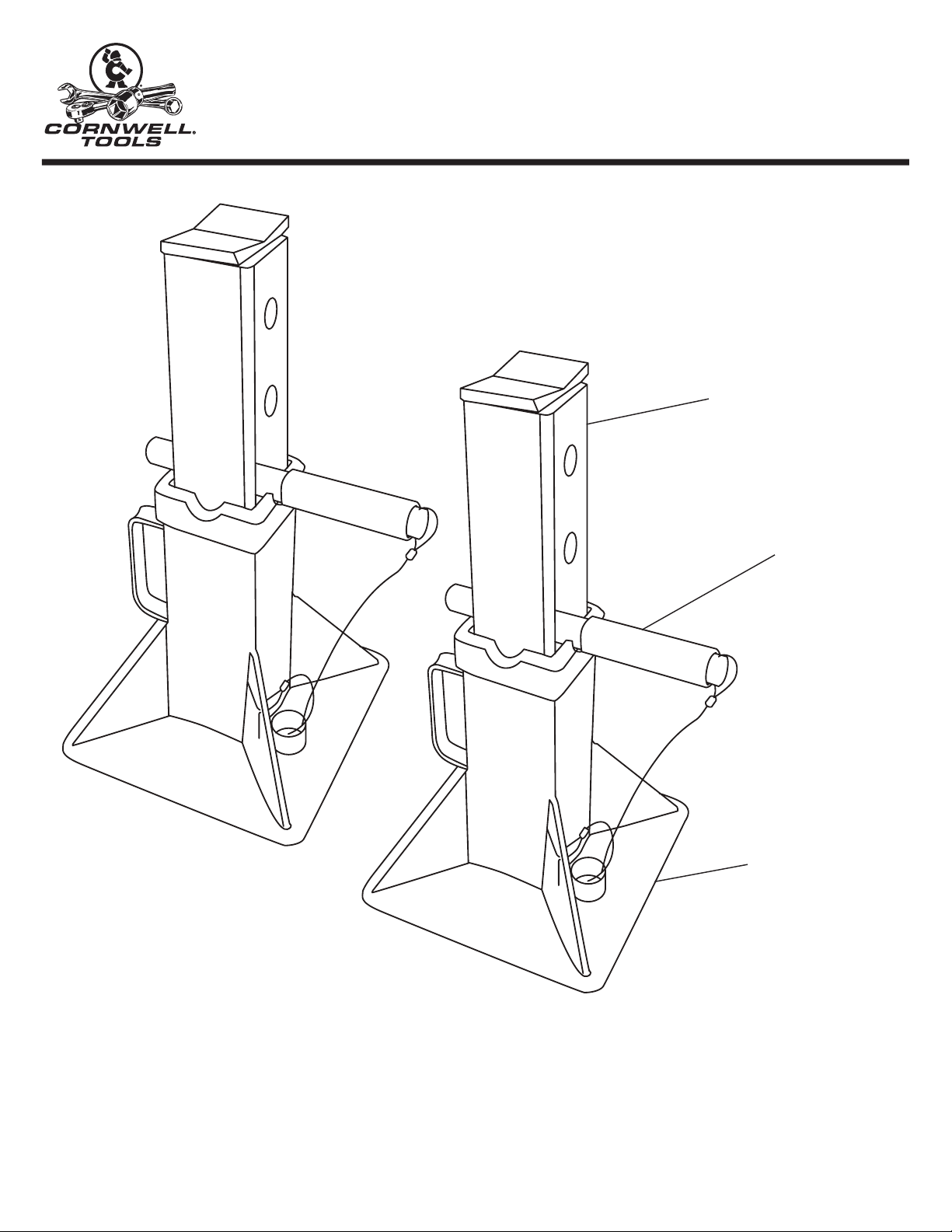 CORNWELL. TOOLS