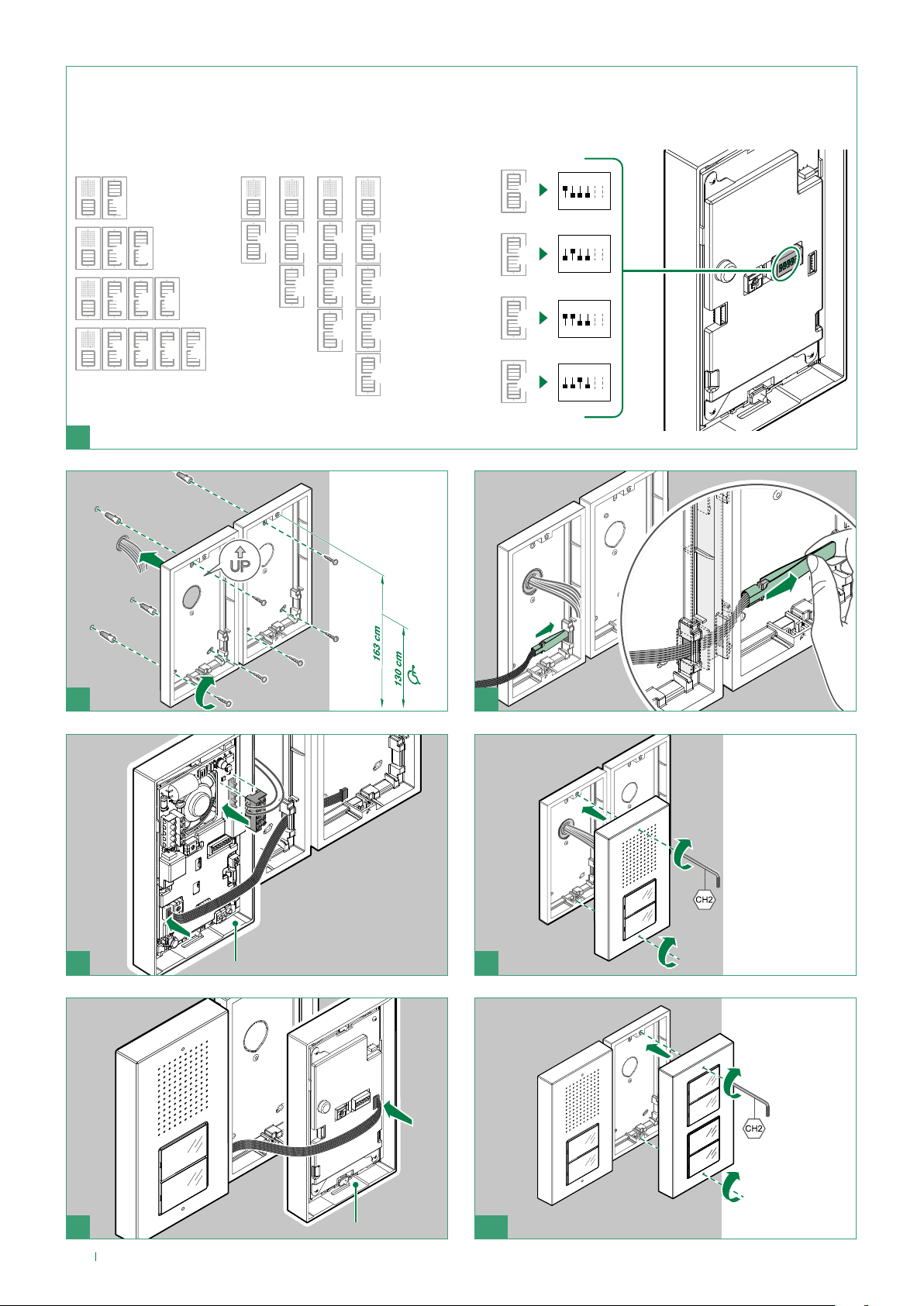 UP

163 cm

130 cm

CH2

CH2