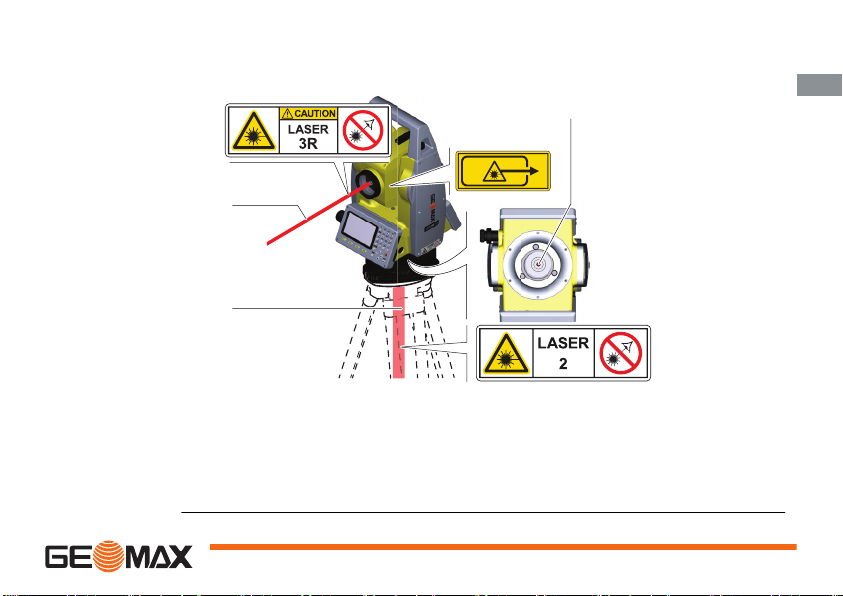 CAUTION
LASER
3R

LASER
2

GEOMAX