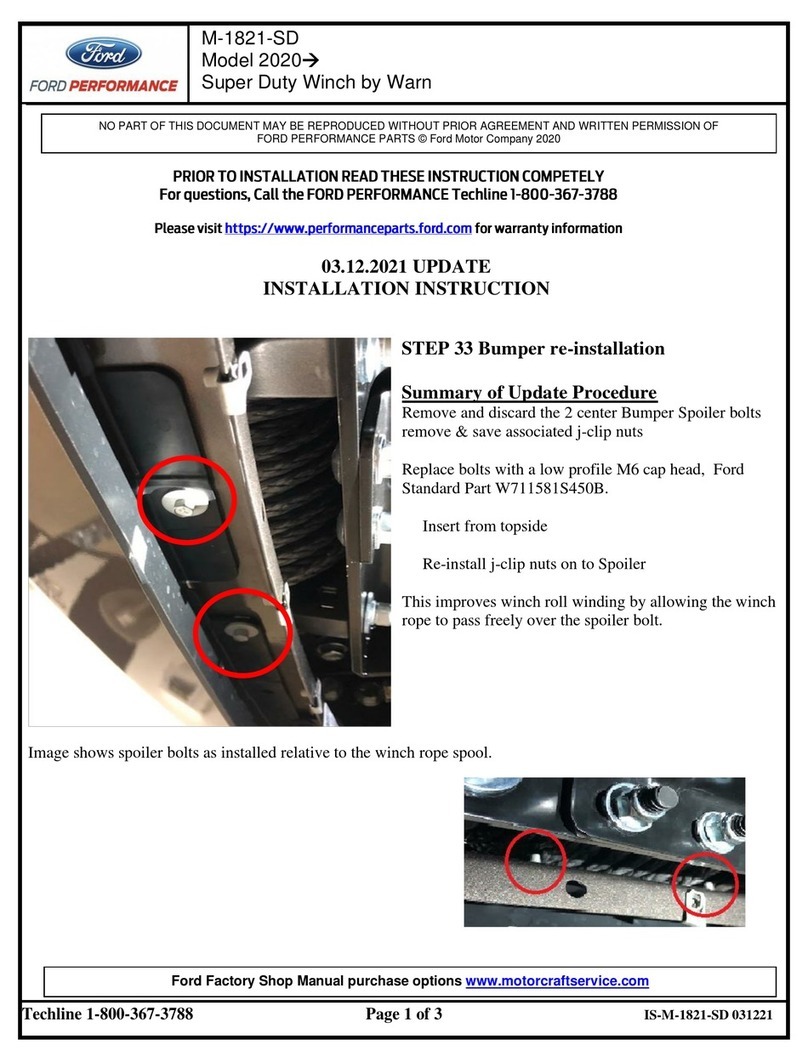 Ford
FORD PERFORMANCE

M-1821-SD
Model 2020→
Super Duty Winch by Warn

NO PART OF THIS DOCUMENT MAY BE REPRODUCED WITHOUT PRIOR AGREEMENT AND WRITTEN PERMISSION OF FORD PERFORMANCE PARTS © Ford Motor Company 2020

PRIOR TO INSTALLATION READ THESE INSTRUCTION COMPETELY
For questions, Call the FORD PERFORMANCE Techline 1-800-367-3788

Please visit https://www.performanceparts.ford.com for warranty information

03.12.2021 UPDATE
INSTALLATION INSTRUCTION

STEP 33 Bumper re-installation

Summary of Update Procedure
Remove and discard the 2 center Bumper Spoiler bolts remove & save associated j-clip nuts

Replace bolts with a low profile M6 cap head, Ford Standard Part W711581S450B.

Insert from topside

Re-install j-clip nuts on to Spoiler

This improves winch roll winding by allowing the winch rope to pass freely over the spoiler bolt.

Image shows spoiler bolts as installed relative to the winch rope spool.

Ford Factory Shop Manual purchase options www.motorcraftservice.com

Techline 1-800-367-3788
Page 1 of 3
IS-M-1821-SD 031221