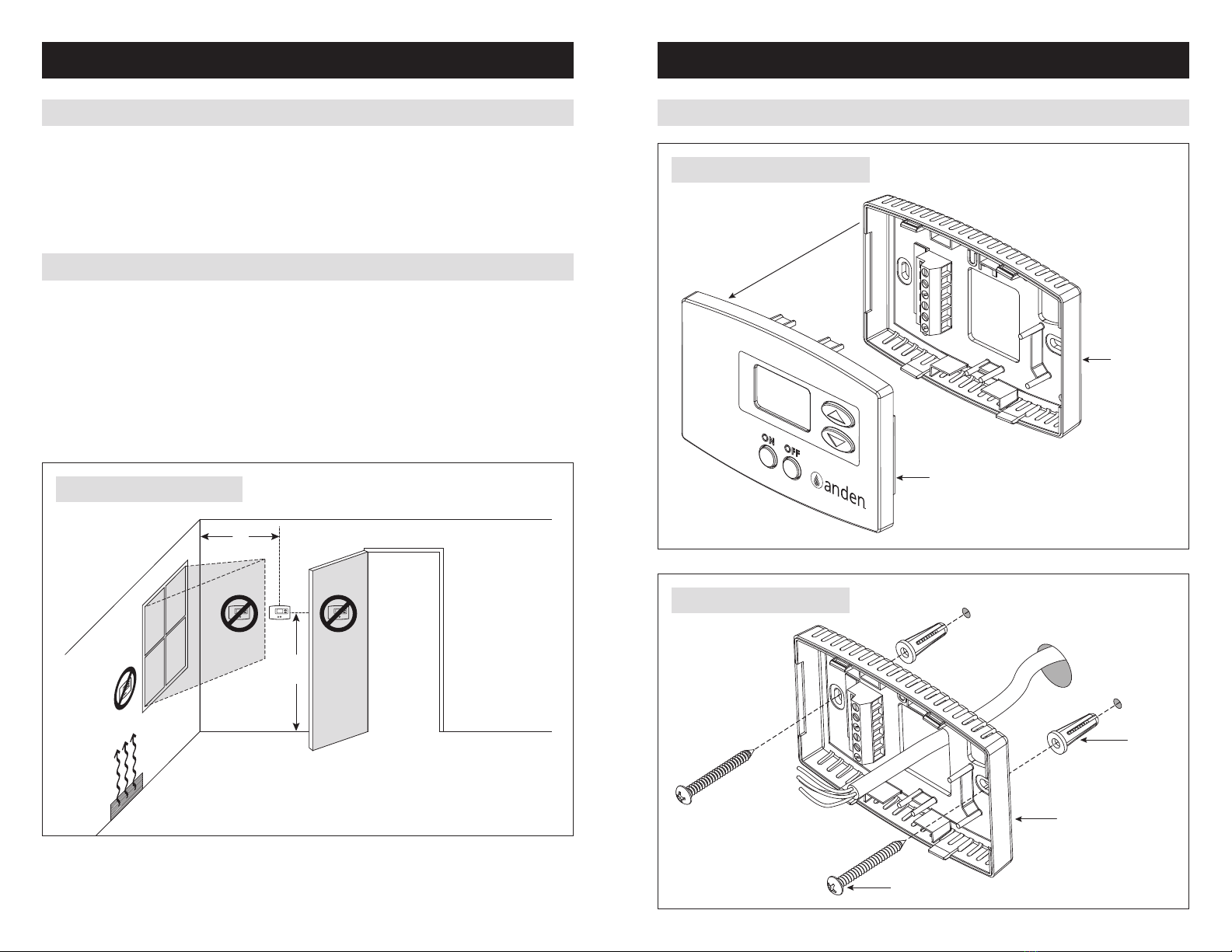 ON

OFF

anden