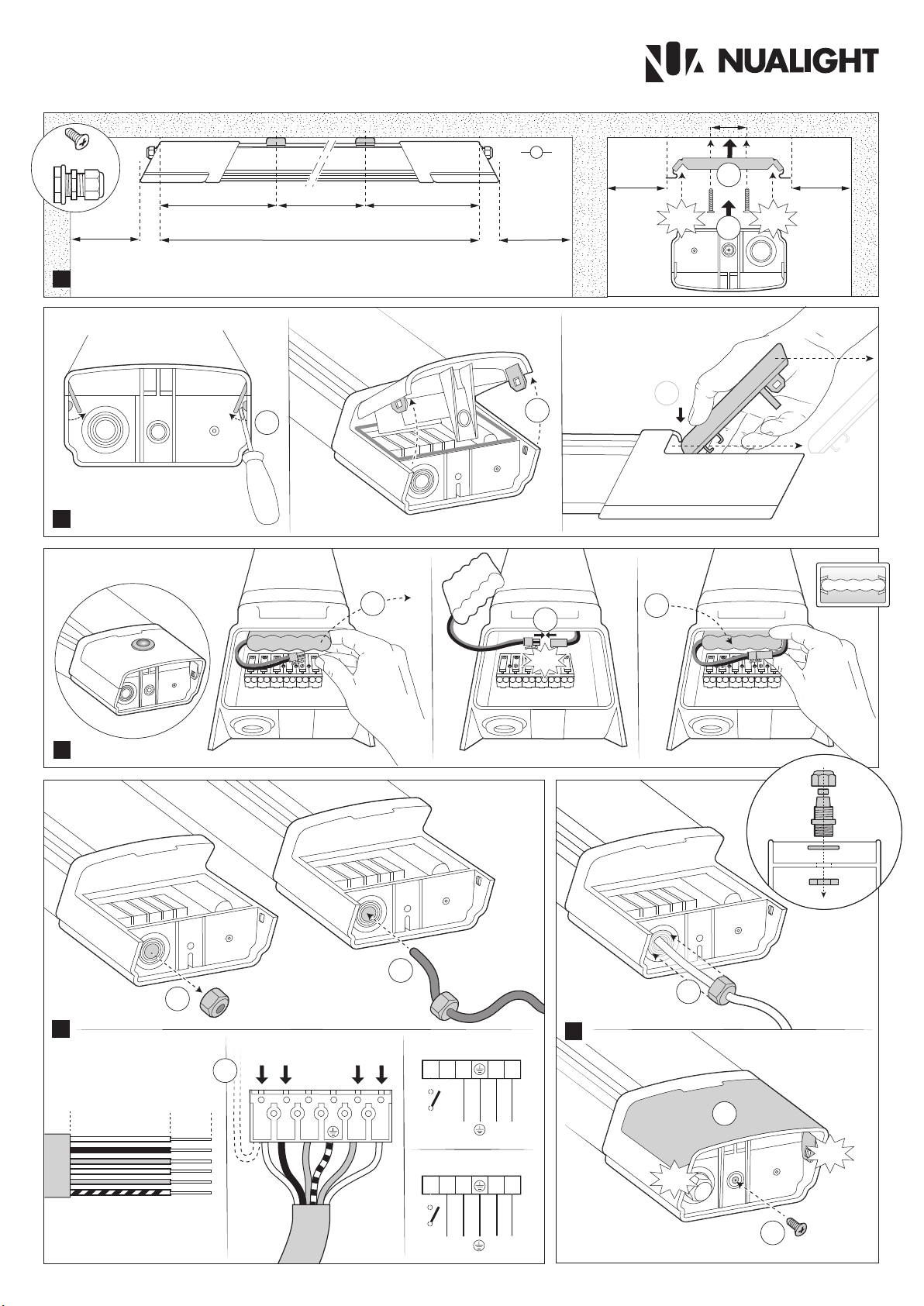 NUALIGHT