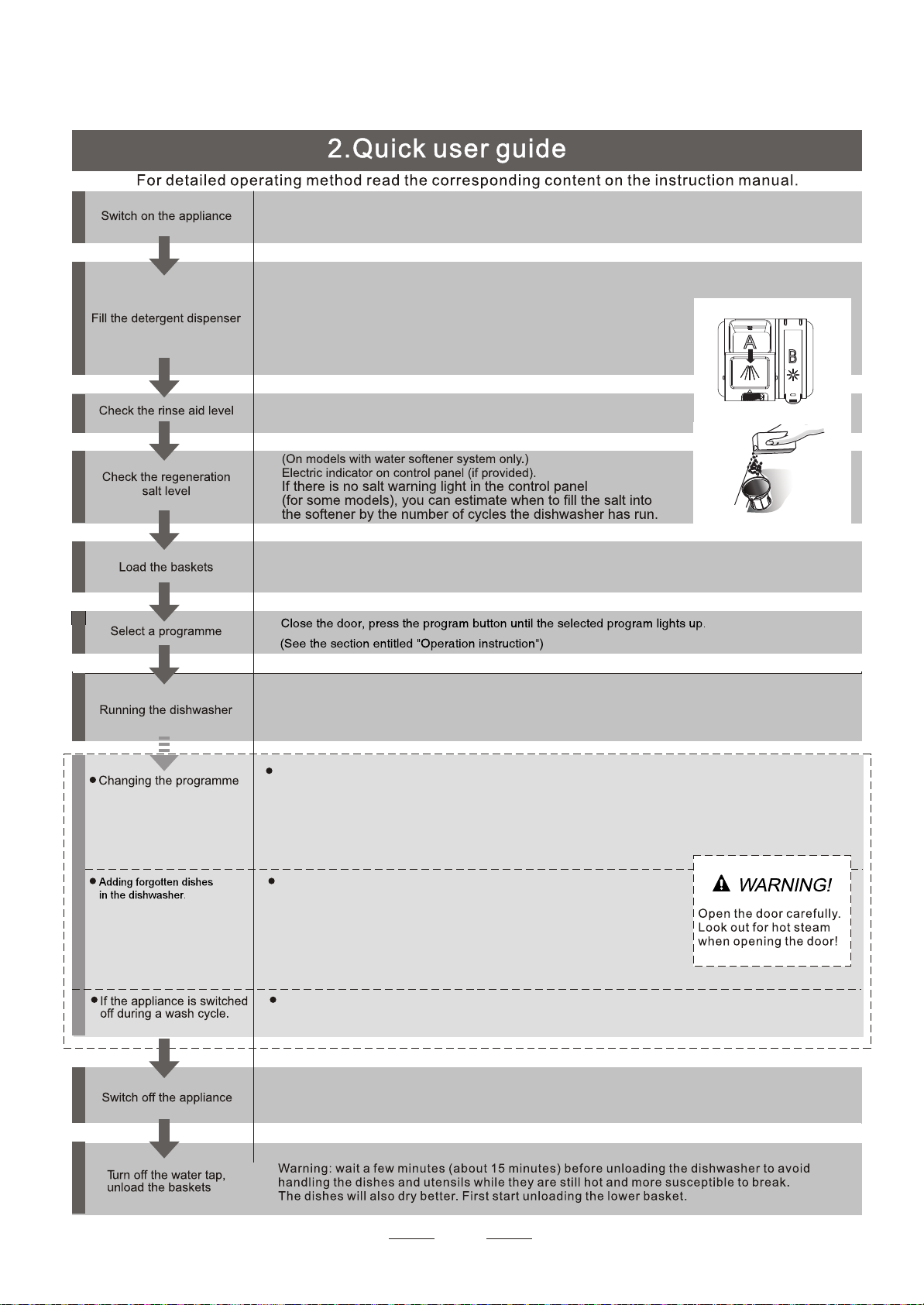 2.Quick user guide

For detailed operating method read the corresponding content on the instruction manual.

Switch on the appliance

Fill the detergent dispenser

A

B

Check the rinse aid level

Check the regeneration salt level

(On models with water softener system only.)
Electric indicator on control panel (if provided).
If there is no salt warning light in the control panel (for some models), you can estimate when to fill the salt into the softener by the number of cycles the dishwasher has run.

Load the baskets

Select a programme

Close the door, press the program button until the selected program lights up.
(See the section entitled "Operation instruction")

Running the dishwasher

Changing the programme

Adding forgotten dishes in the dishwasher.

WARNING!

Open the door carefully. Look out for hot steam when opening the door!

If the appliance is switched off during a wash cycle.

Switch off the appliance

Turn off the water tap, unload the baskets

Warning: wait a few minutes (about 15 minutes) before unloading the dishwasher to avoid handling the dishes and utensils while they are still hot and more susceptible to break. The dishes will also dry better. First start unloading the lower basket.