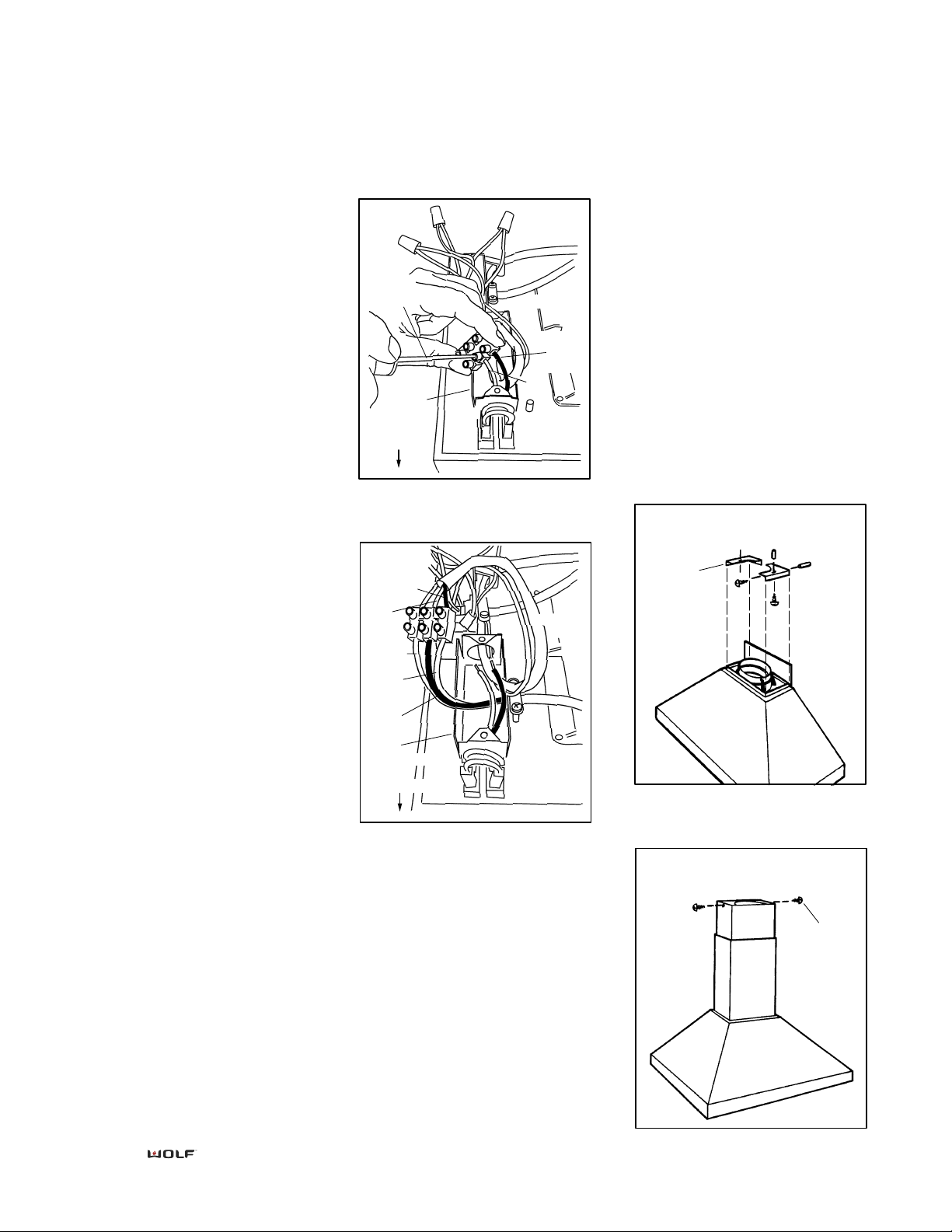 WOLF