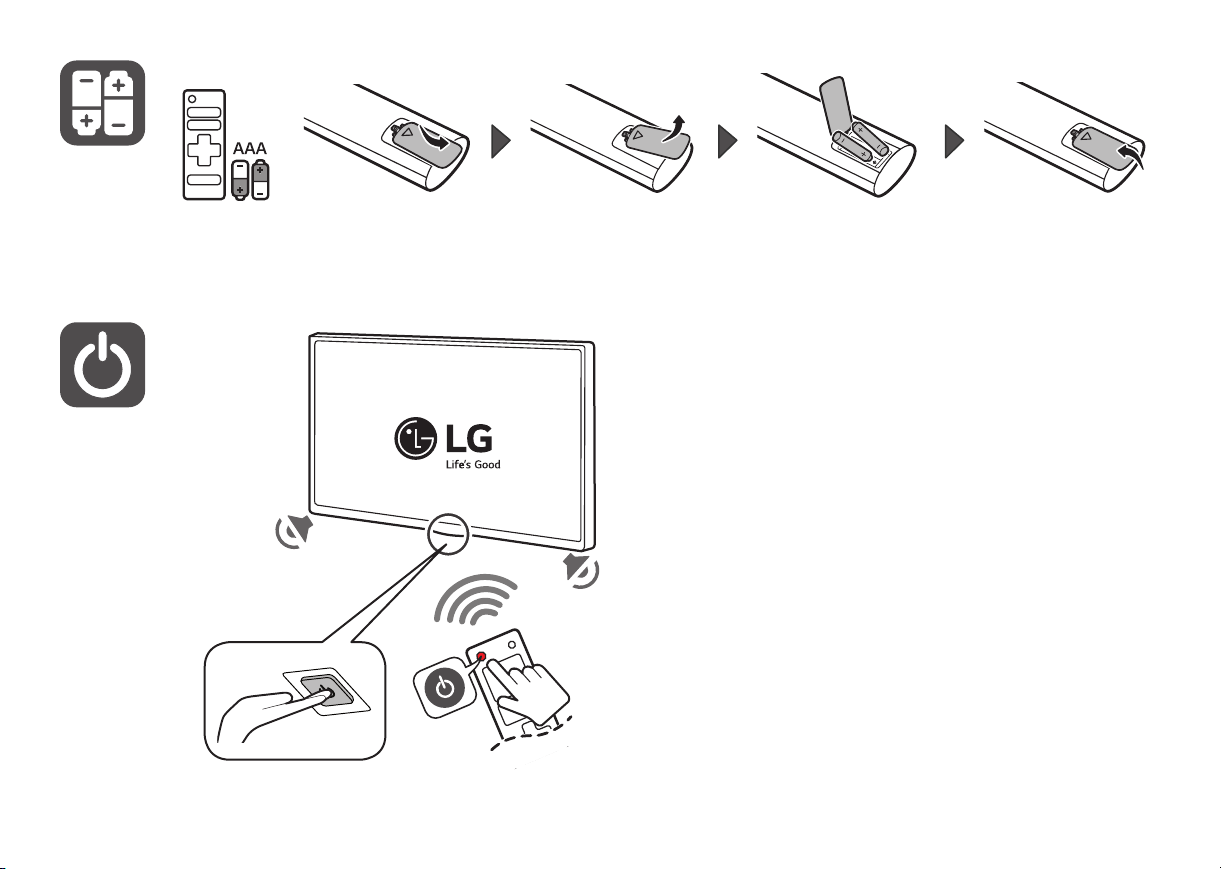 AAA

LG
Life's Good