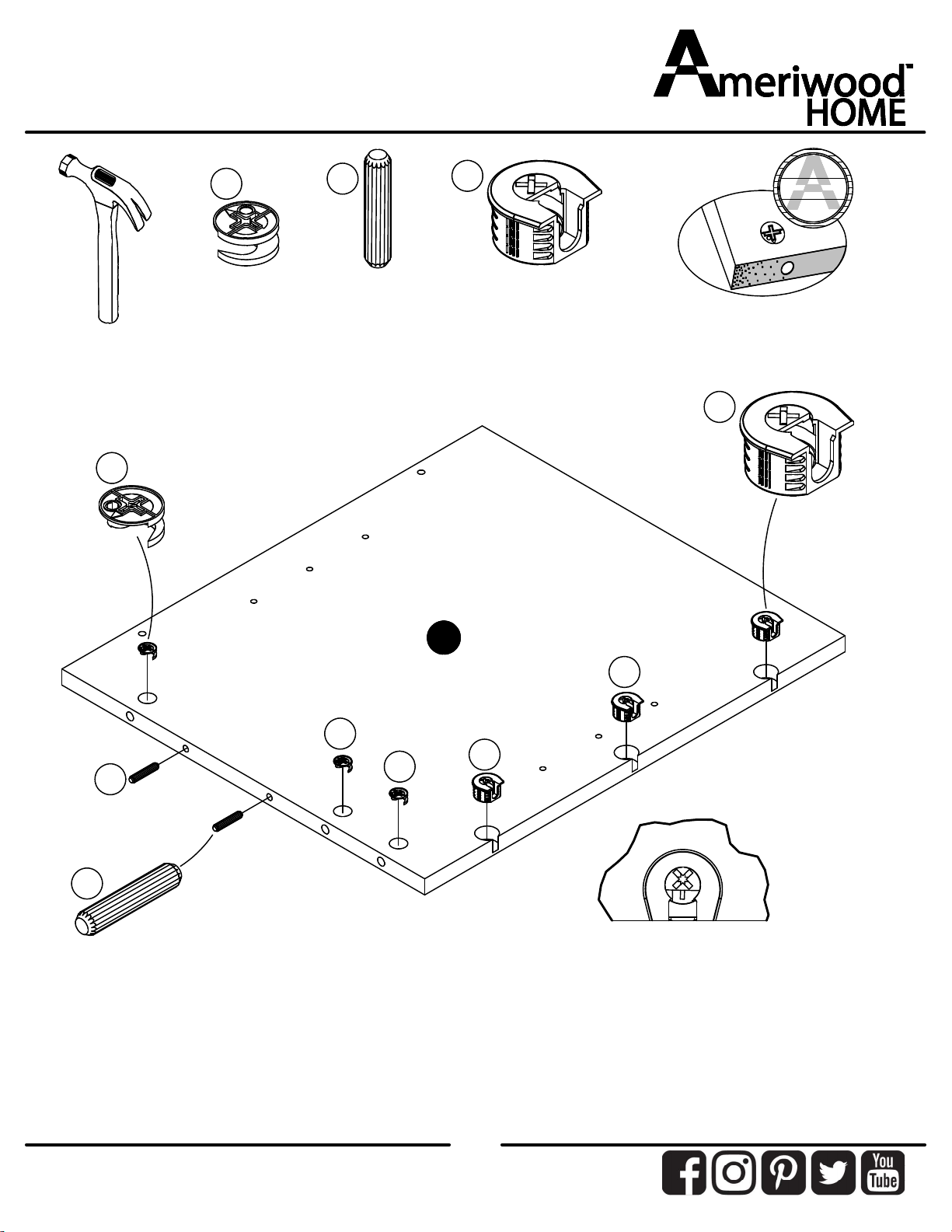 Ameriwood™
HOME

A

You
Tube